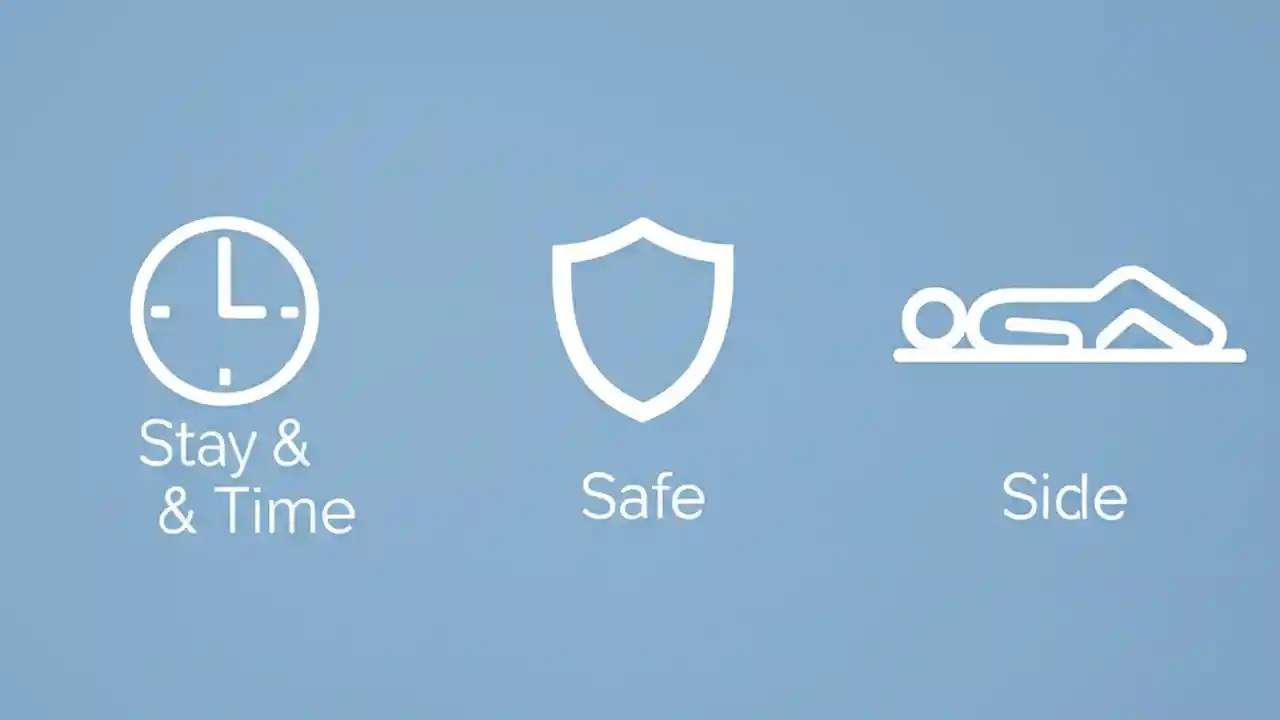 Stay &
& Time

Safe

Side