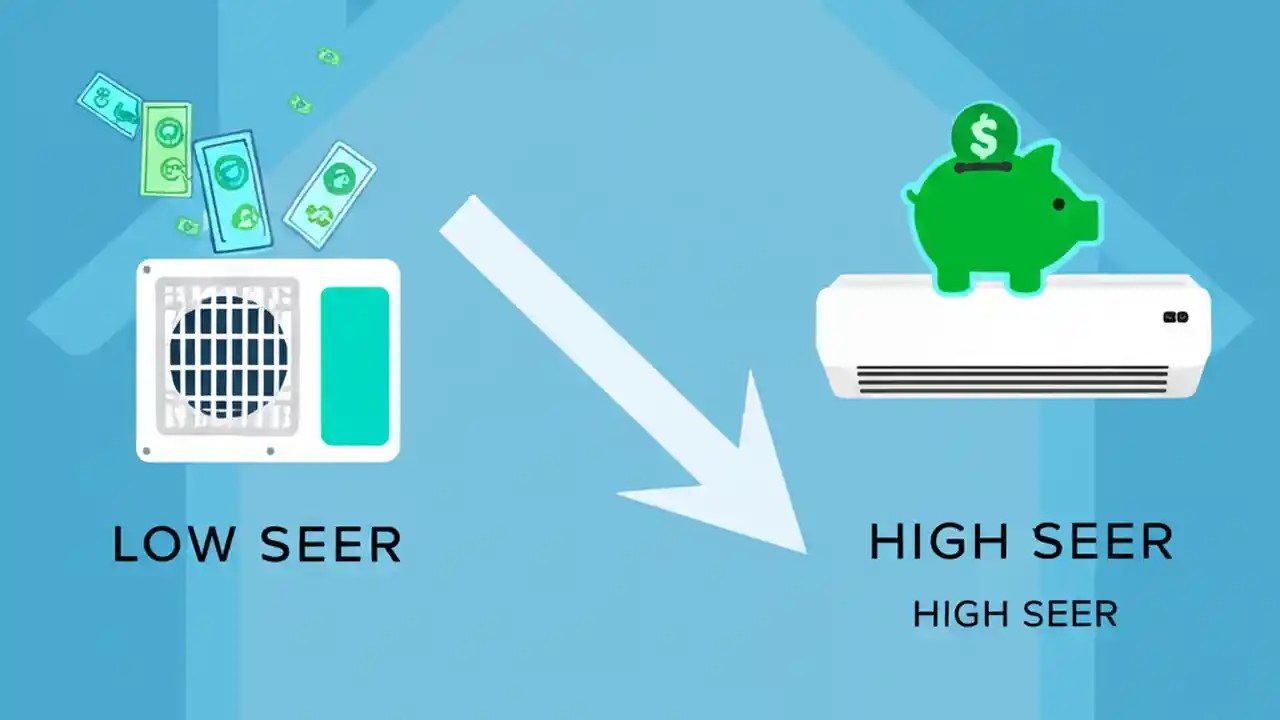 $

LOW SEER

HIGH SEER

HIGH SEER