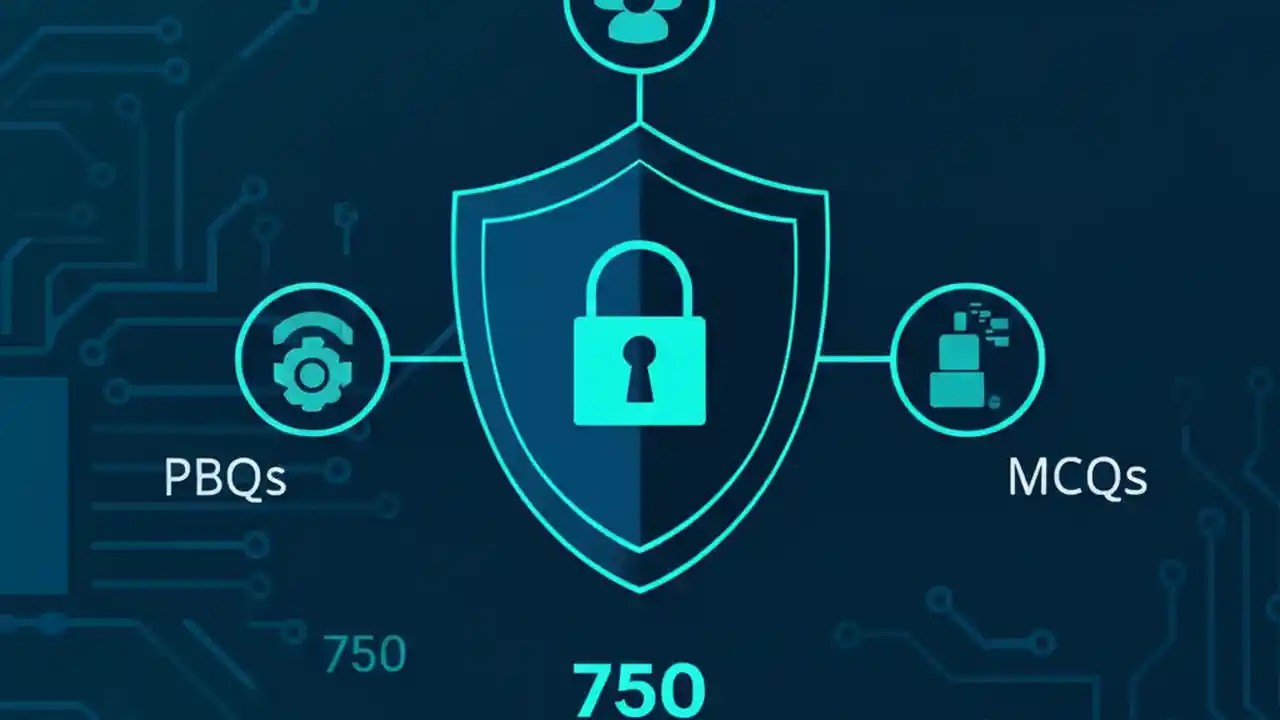 PBQs

MCQs

750

750