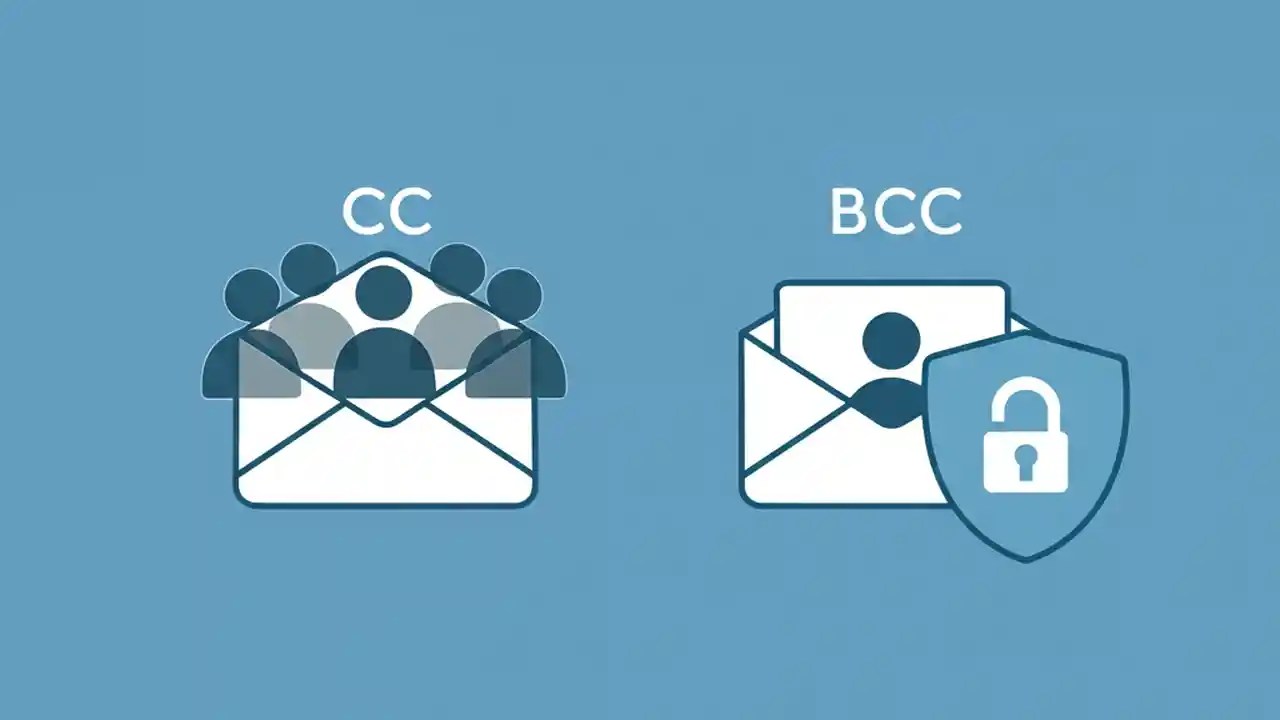 CC

BCC