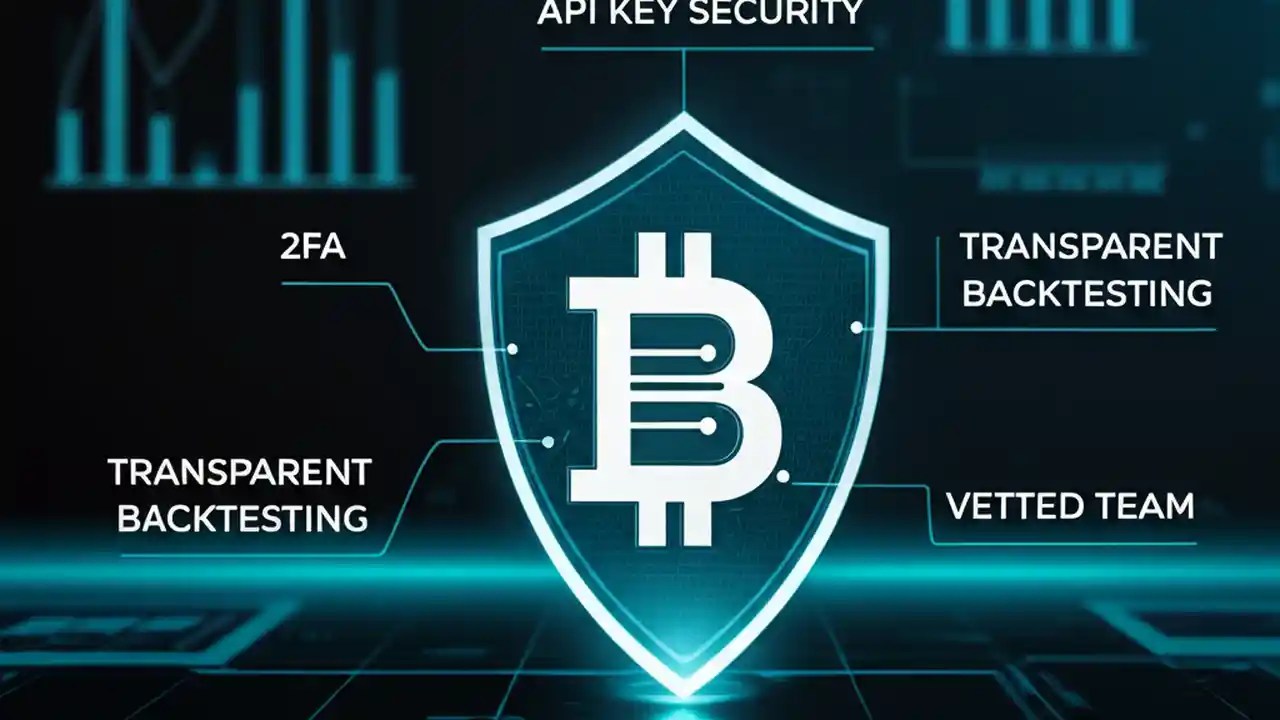 API KEY SECURITY

2FA

TRANSPARENT BACKTESTING

TRANSPARENT BACKTESTING

VETTED TEAM