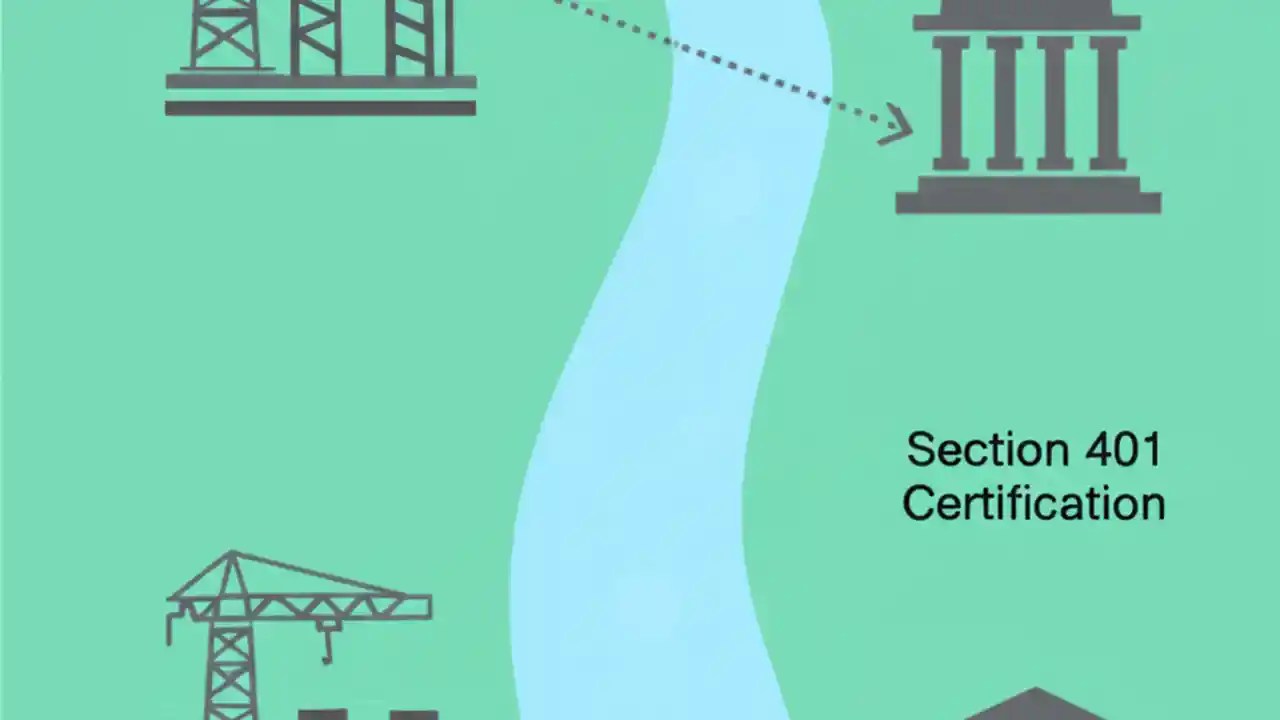 Section 401
Certification