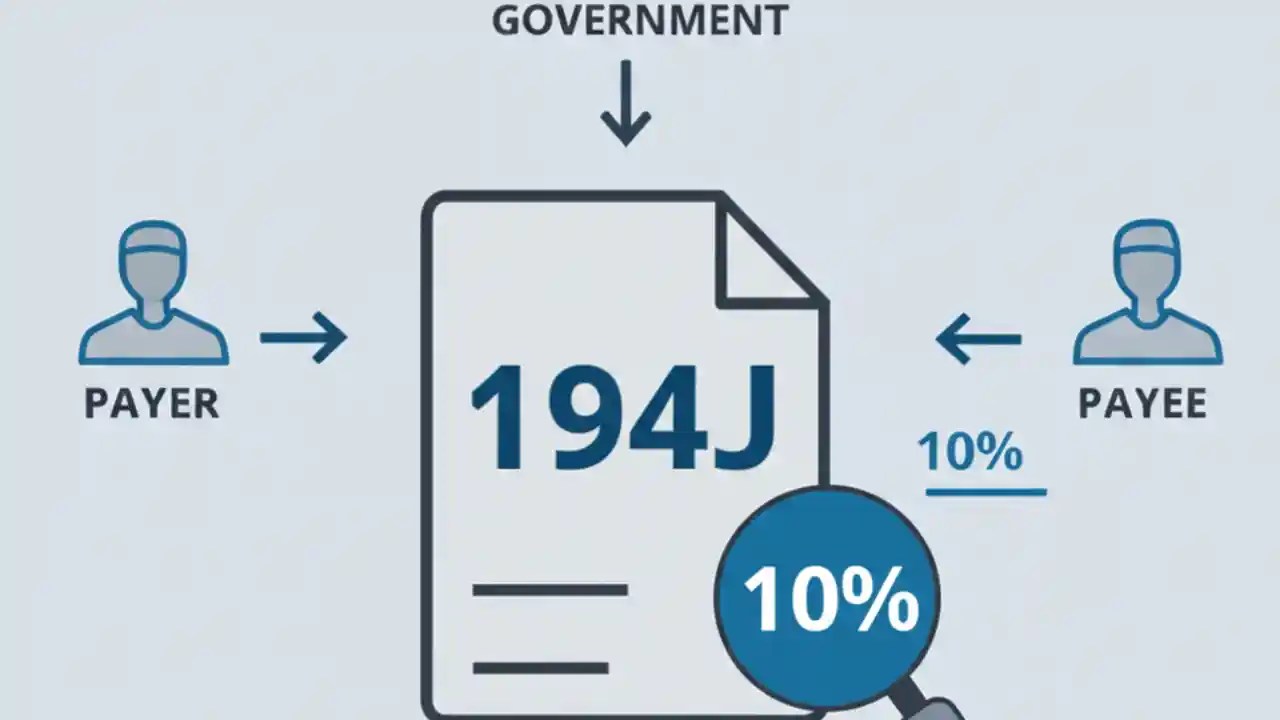 GOVERNMENT

PAYER

194J

PAYEE

10%

10%