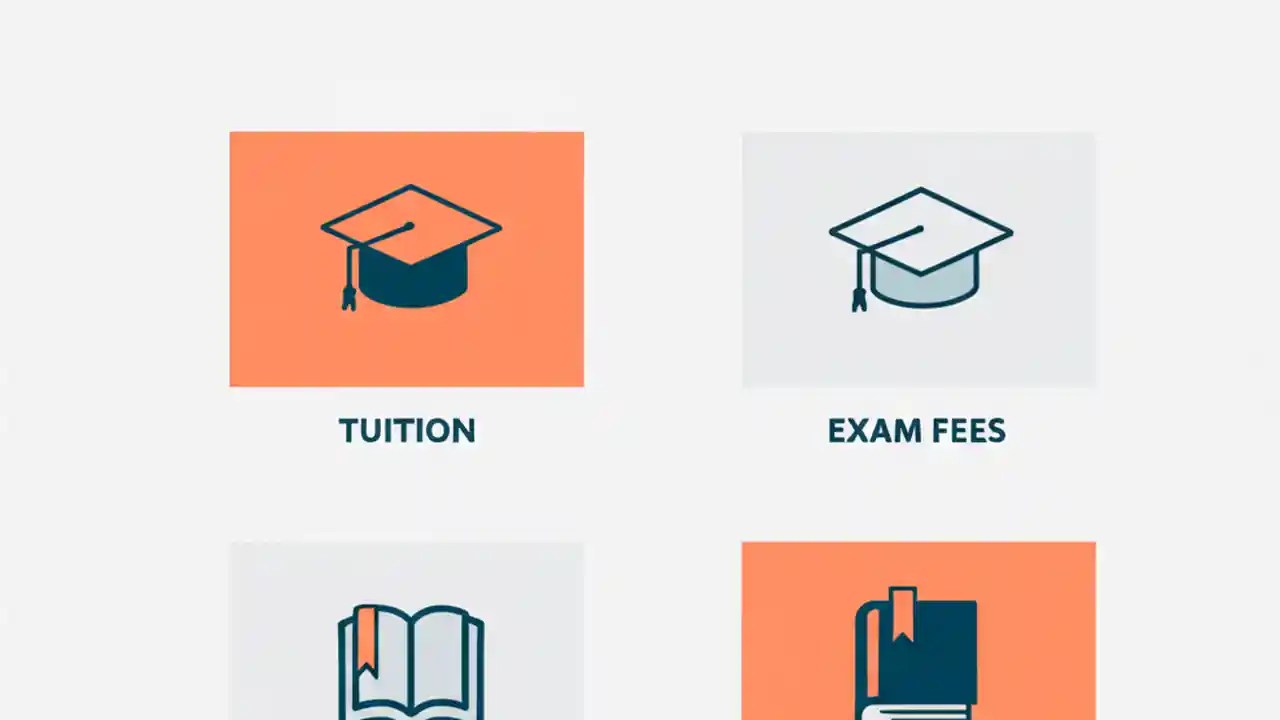 TUITION

EXAM FEES