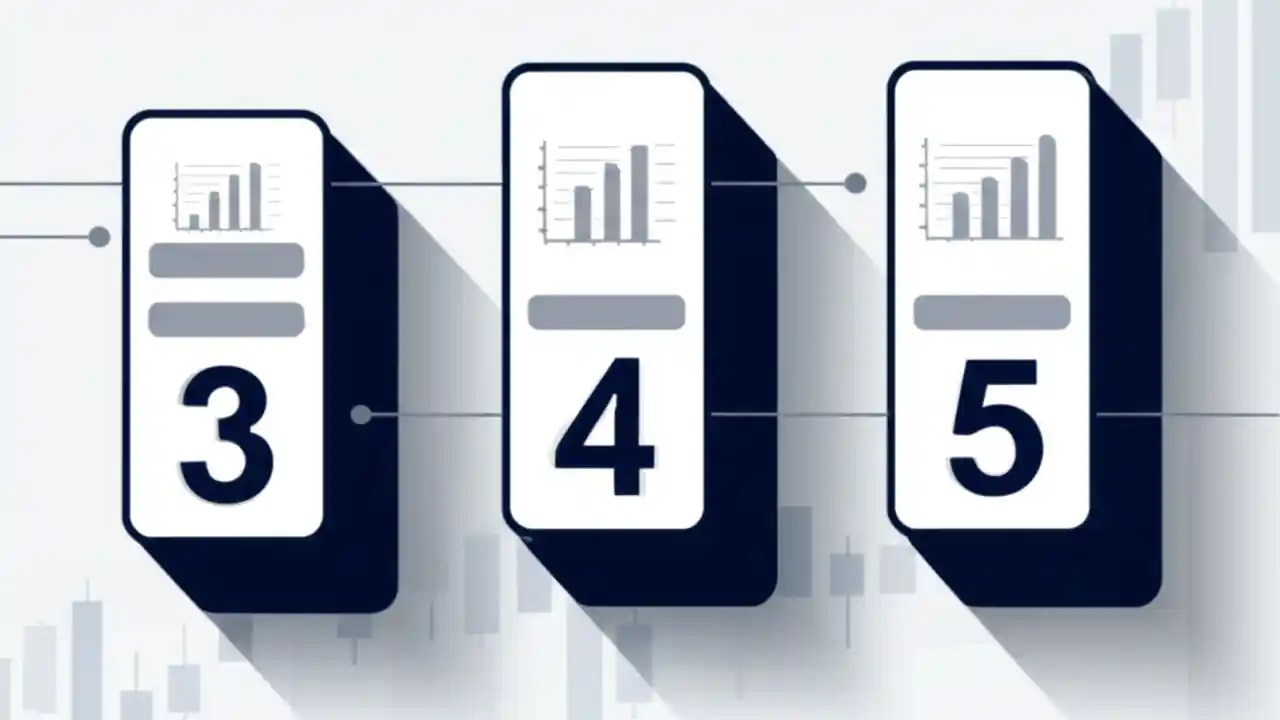 3

4

5