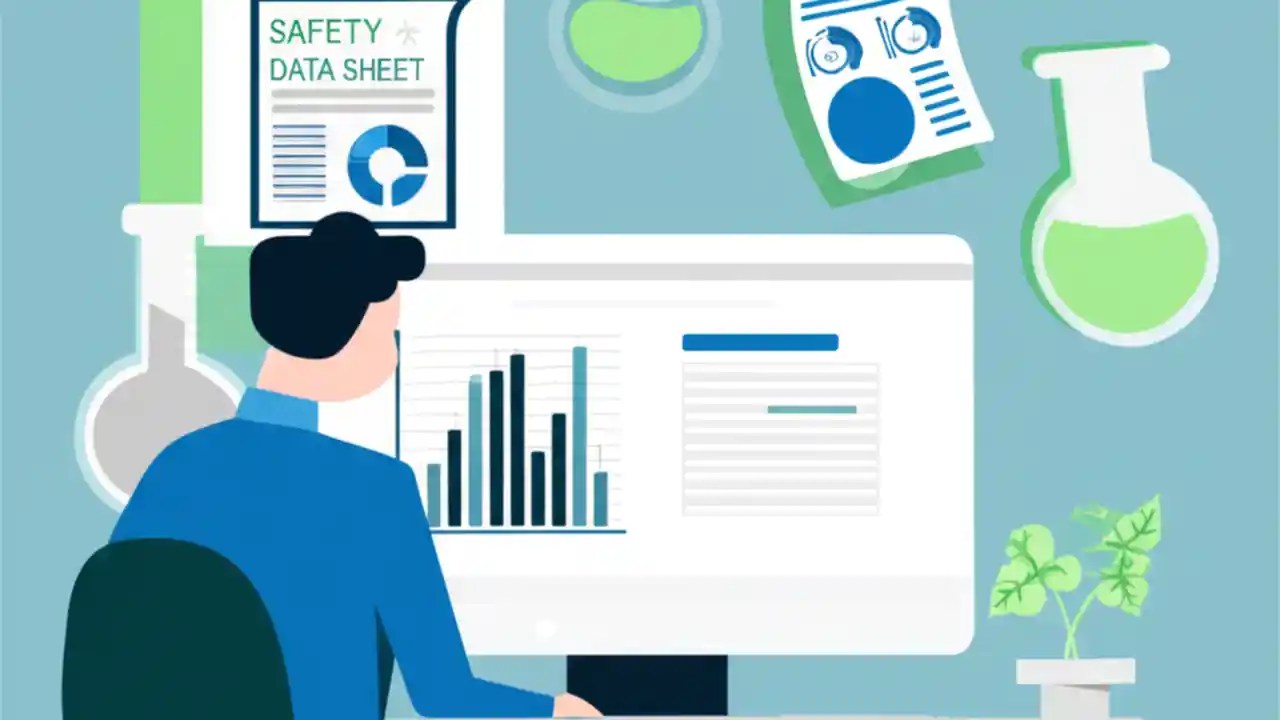 SAFETY
DATA SHEET