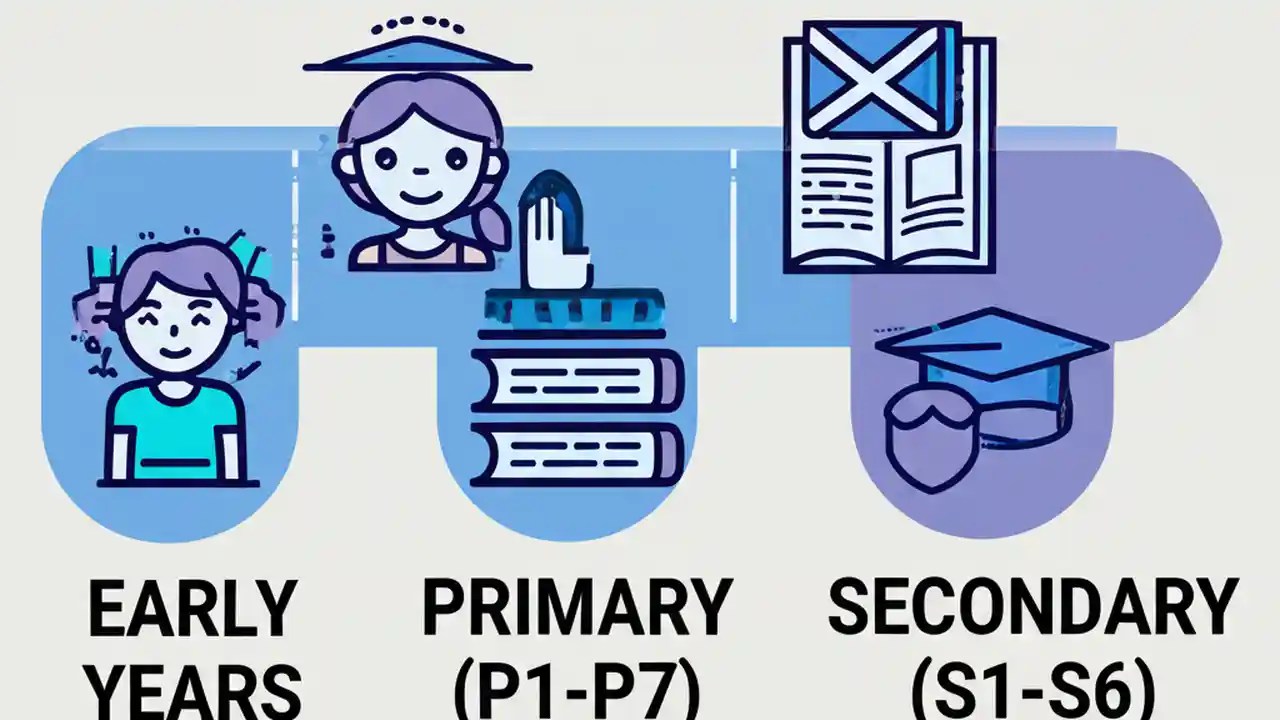 EARLY YEARS

PRIMARY (P1-P7)

SECONDARY (S1-S6)