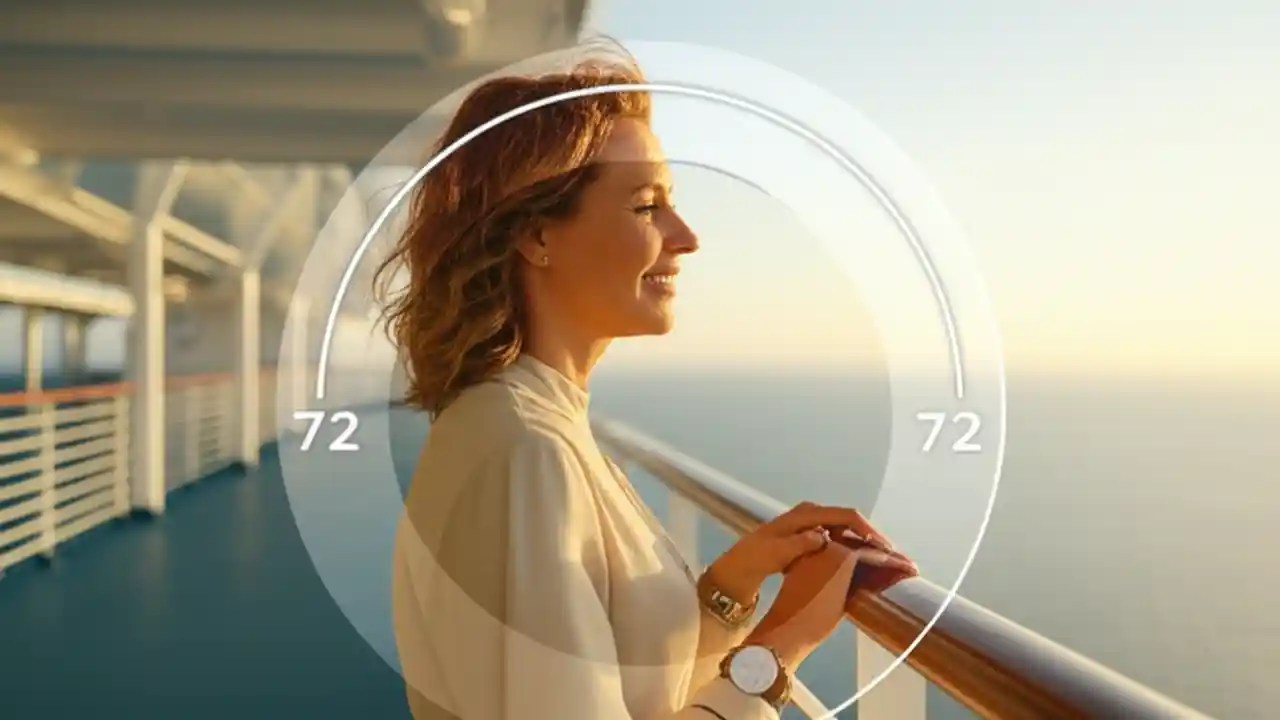 72 72