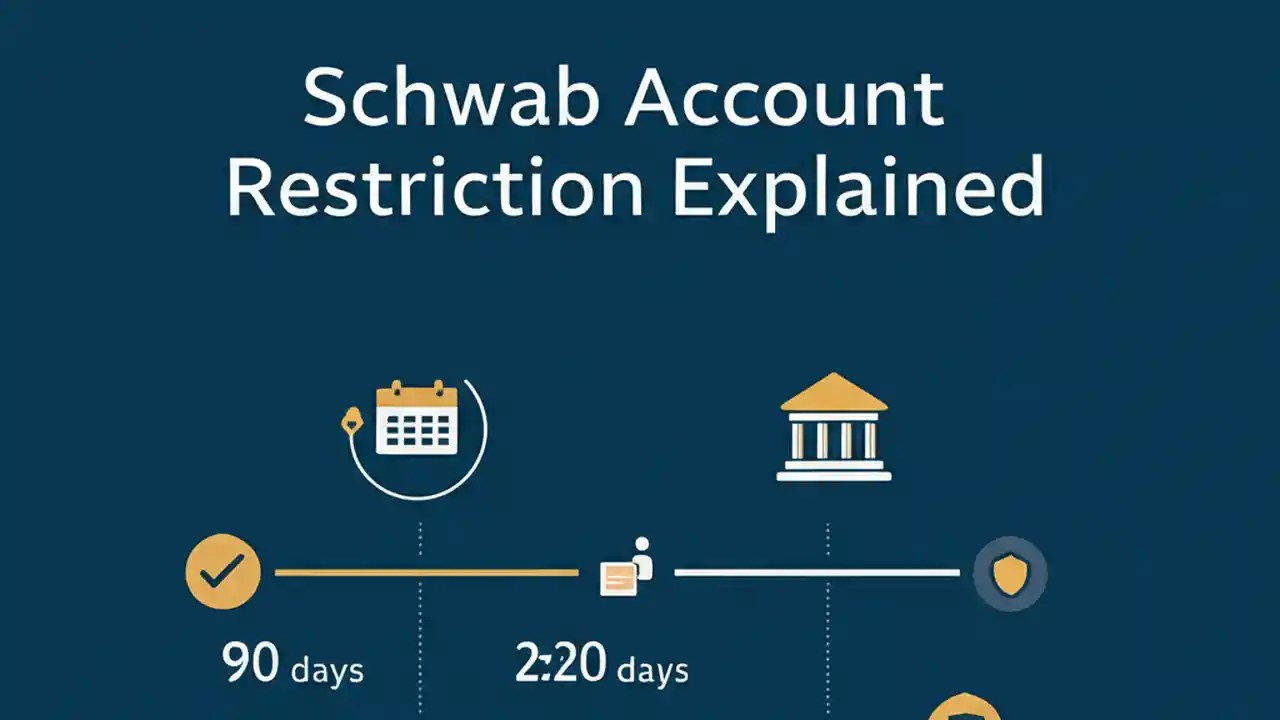 Schwab Account Restriction Explained

90 days

2:20 days