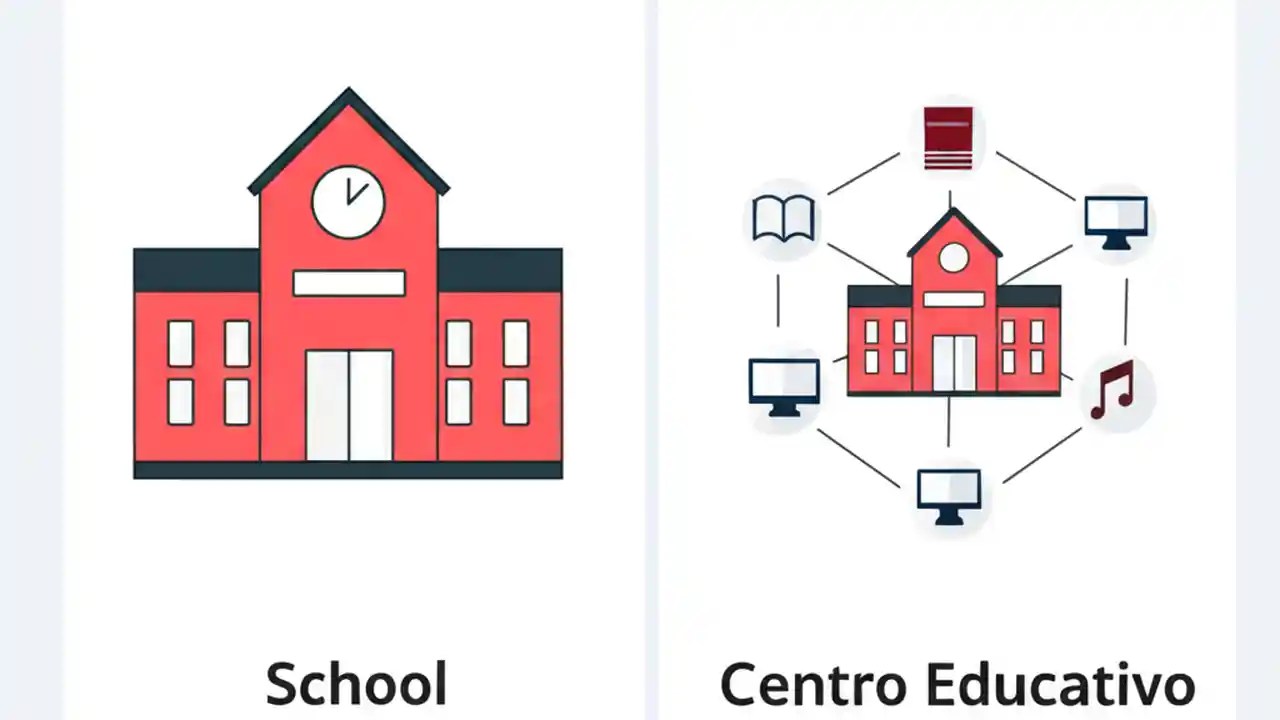 School

Centro Educativo