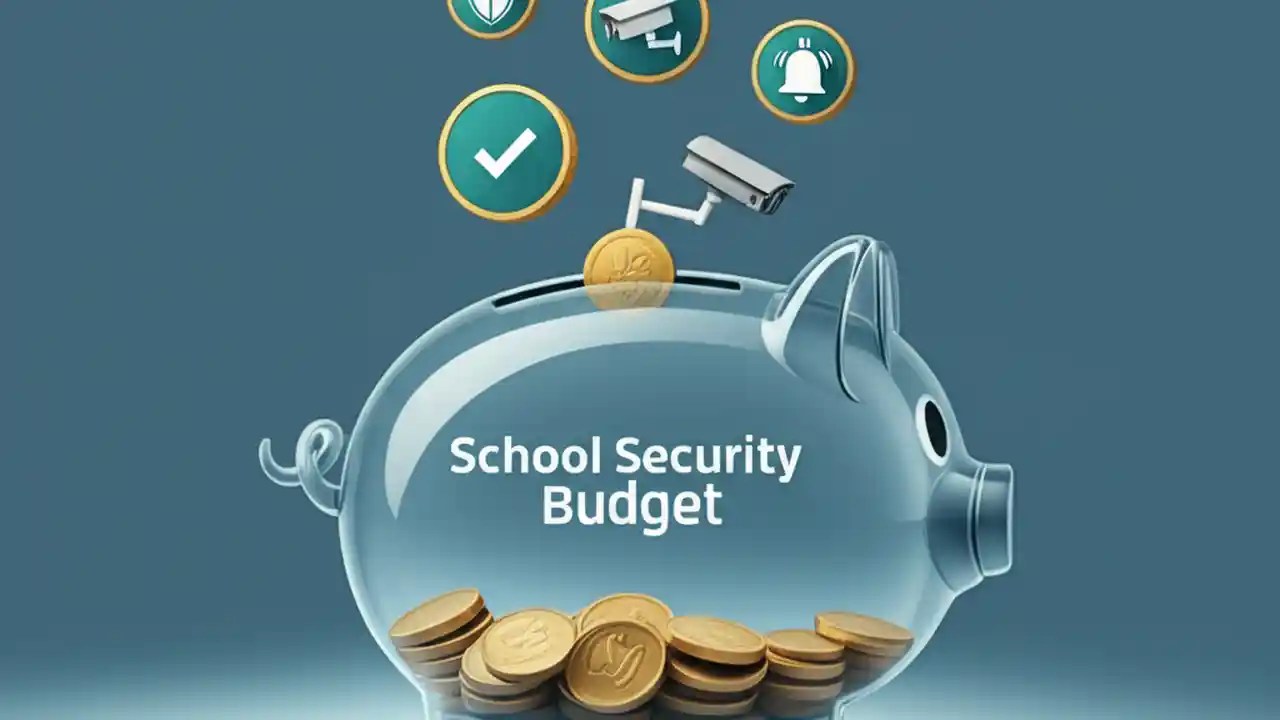 School Security Budget