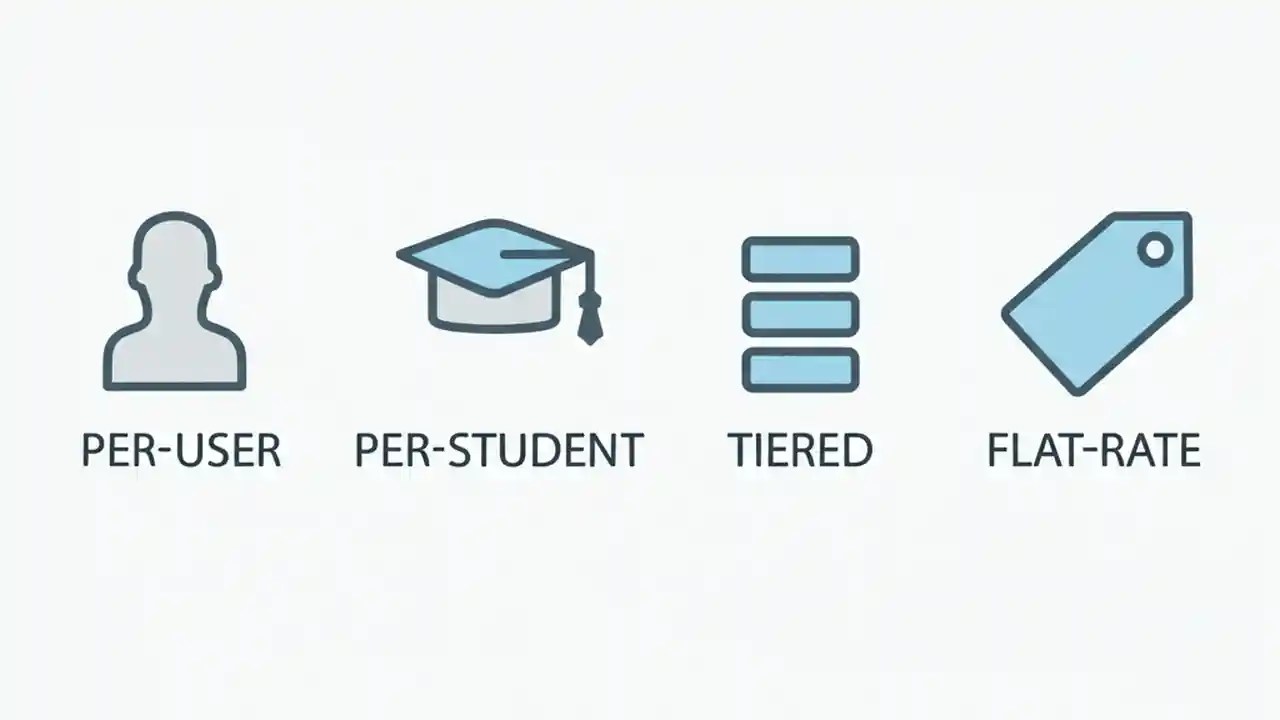 PER-USER PER-STUDENT TIERED FLAT-RATE