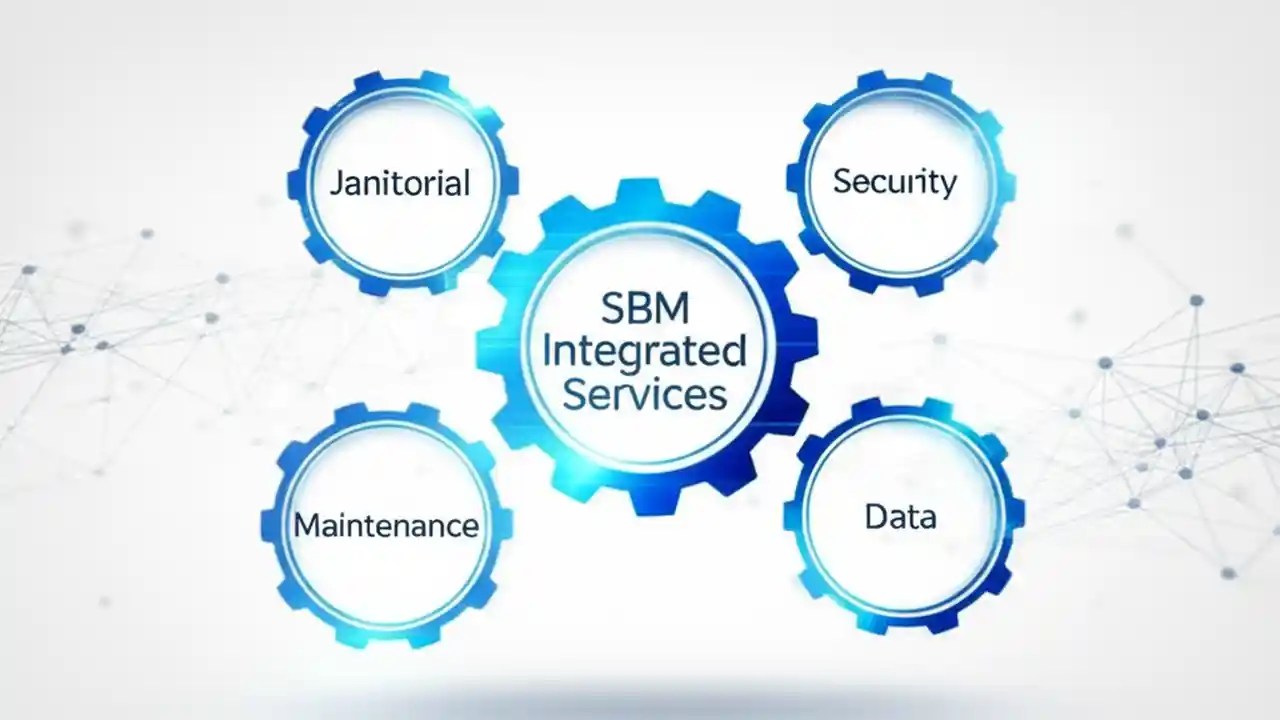 Janitorial

Security

SBM Integrated Services

Maintenance

Data