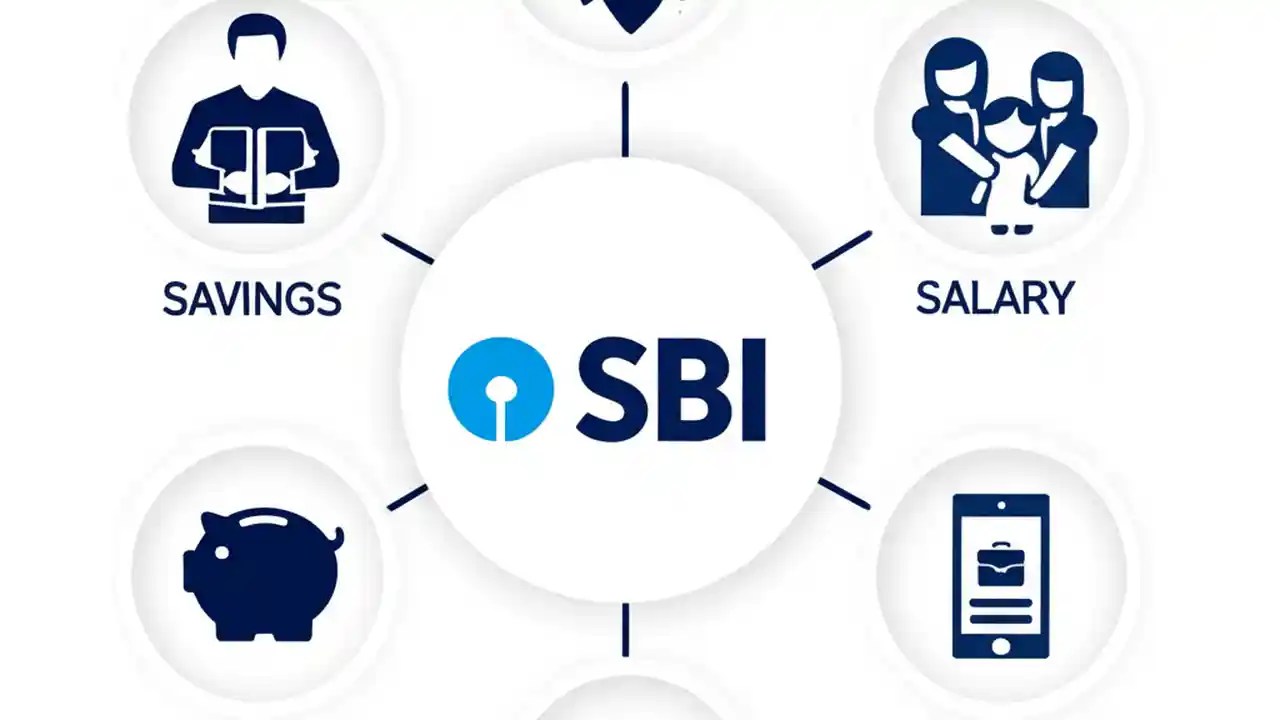 SAVINGS

SALARY

SBI