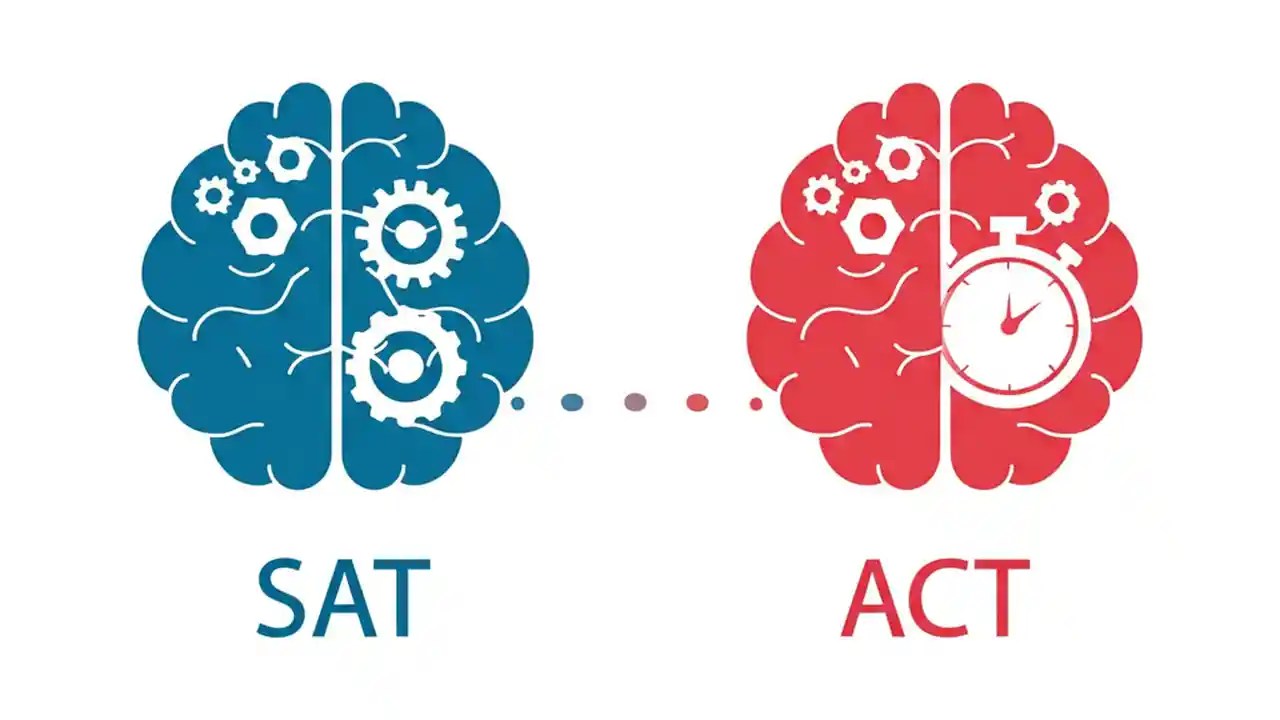 SAT

ACT