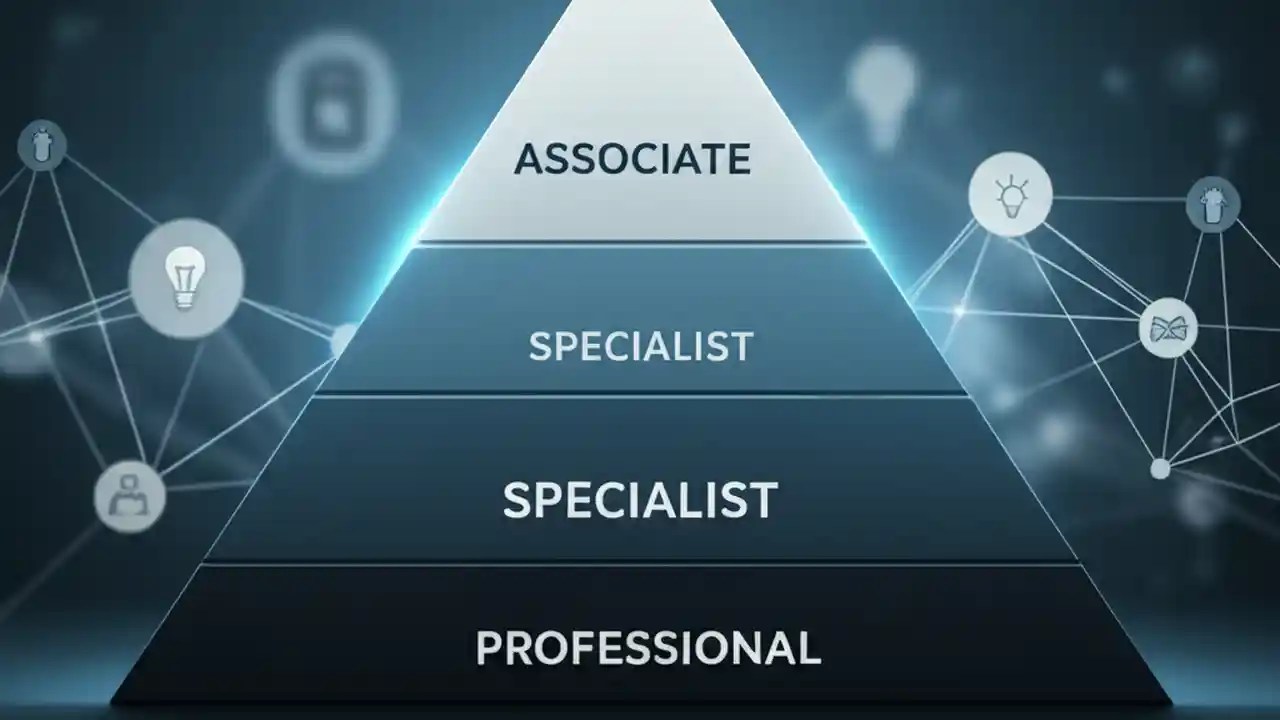 ASSOCIATE

SPECIALIST

SPECIALIST

PROFESSIONAL