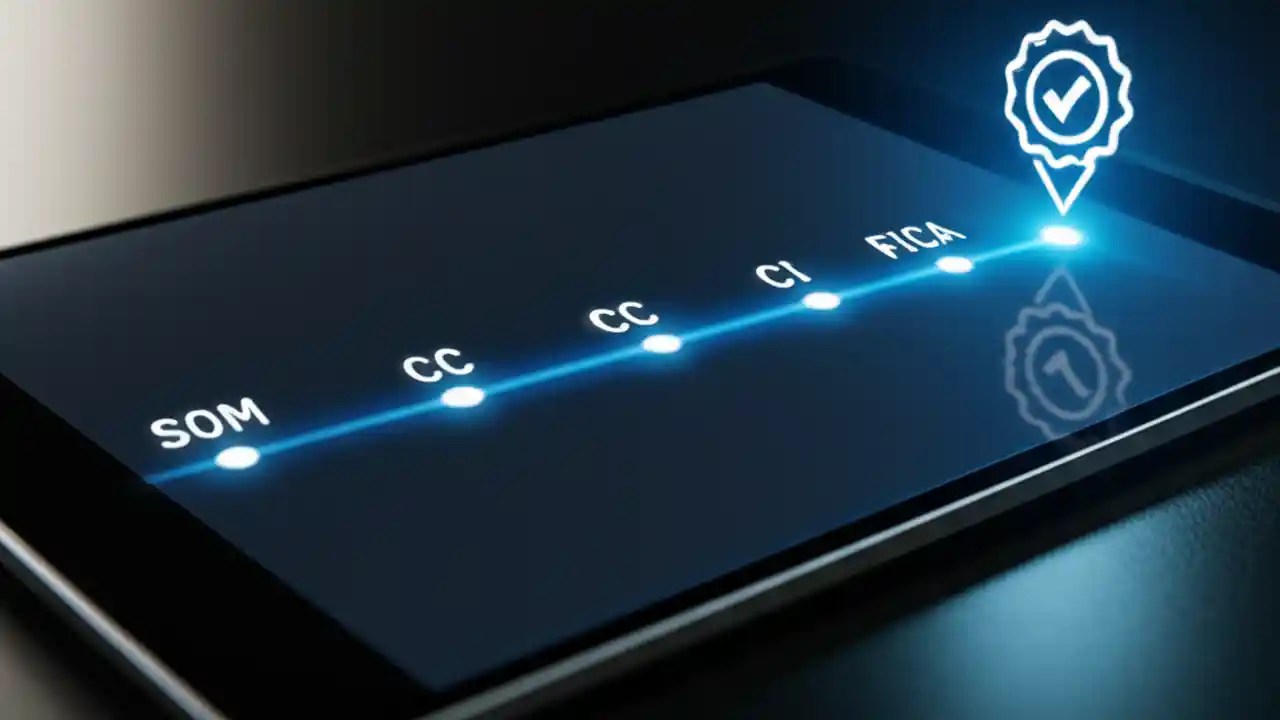 SOM
CC
CC
CI
FICA