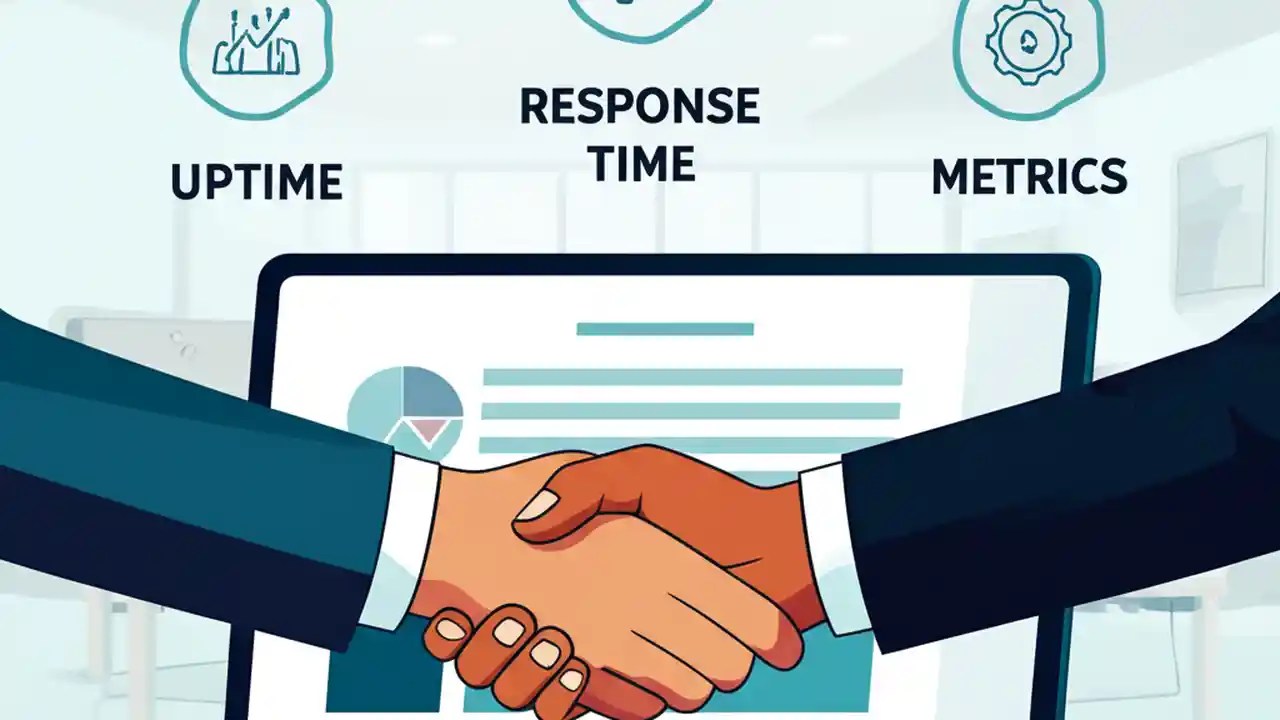 UPTIME

RESPONSE TIME

METRICS