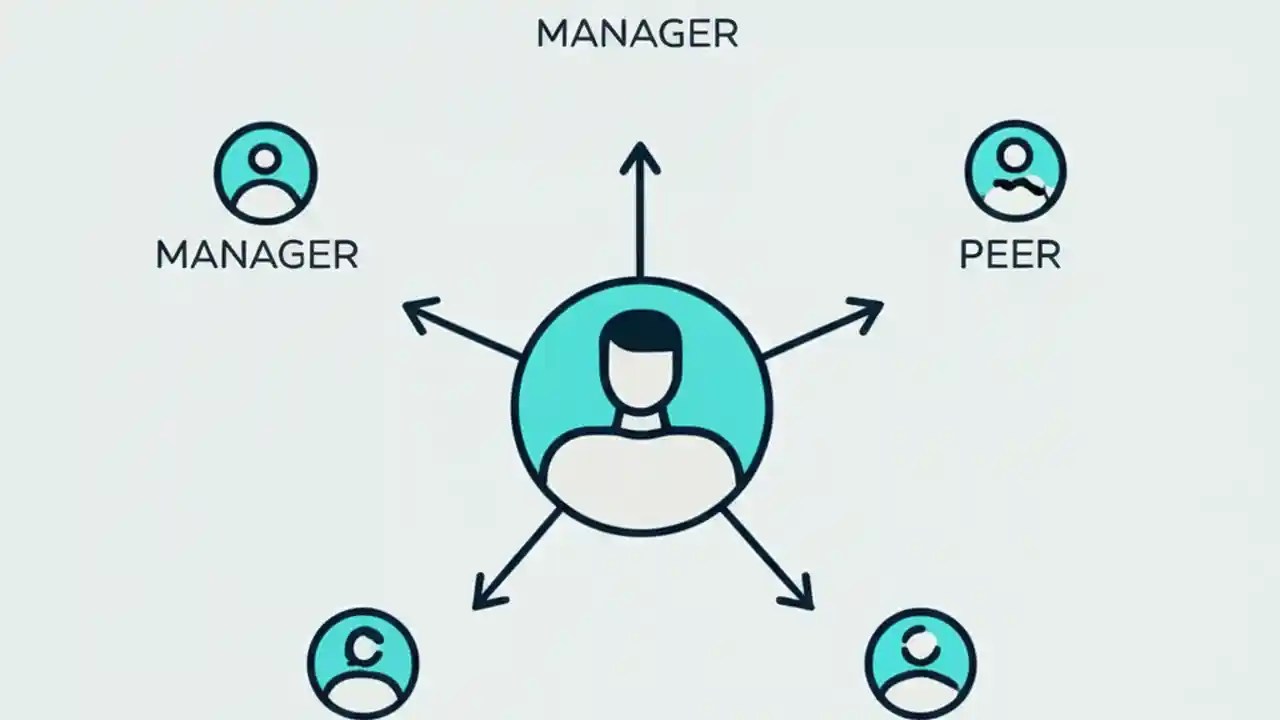 MANAGER

MANAGER

PEER