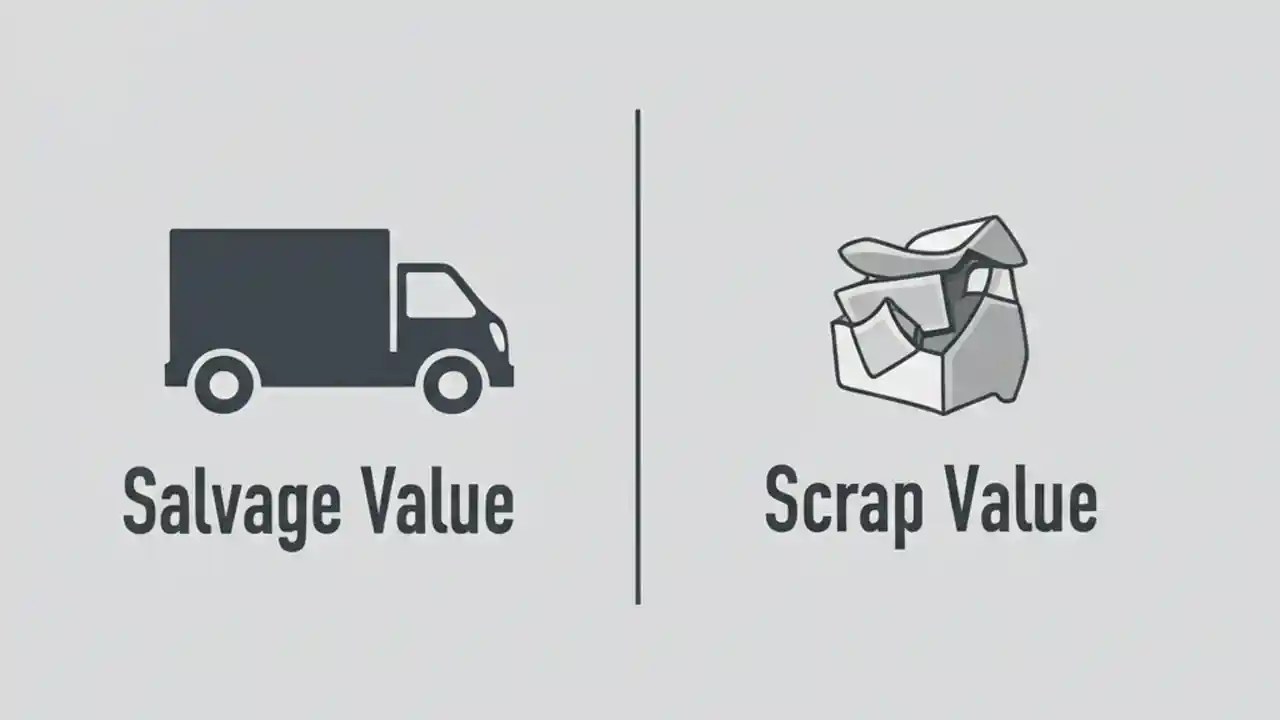 Salvage Value

Scrap Value