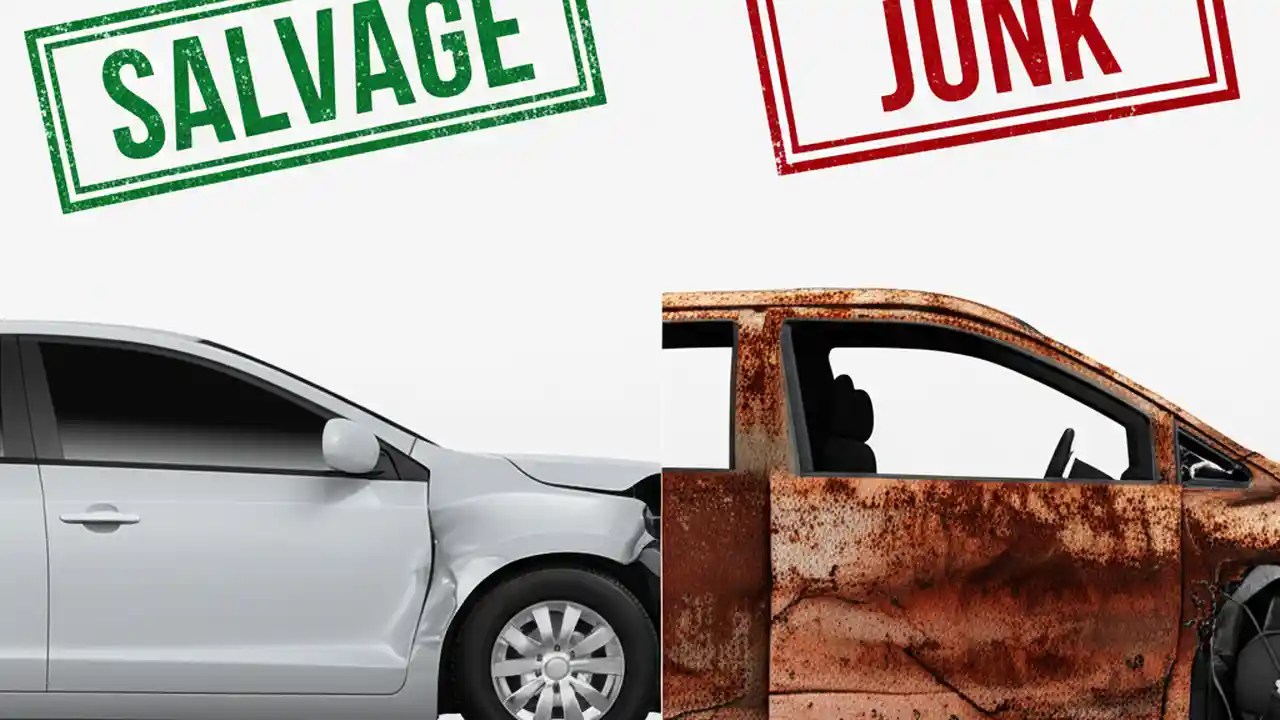 SALVAGE

JUNK