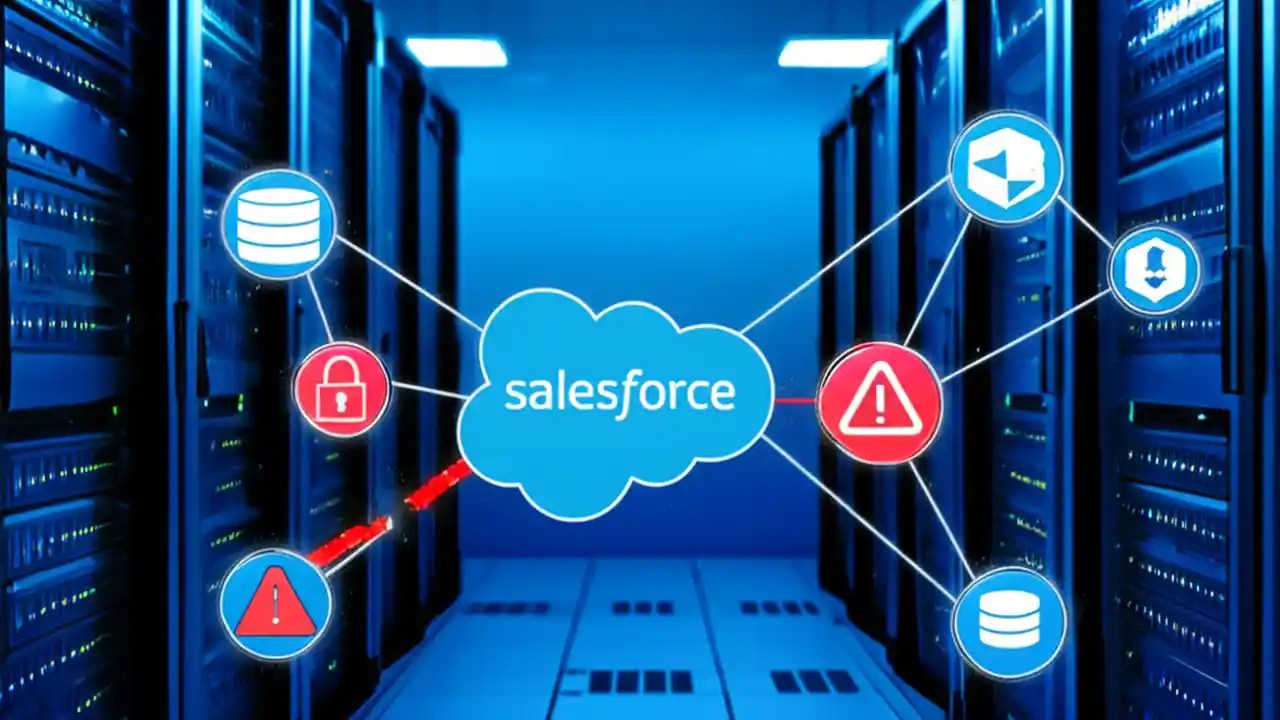 salesforce