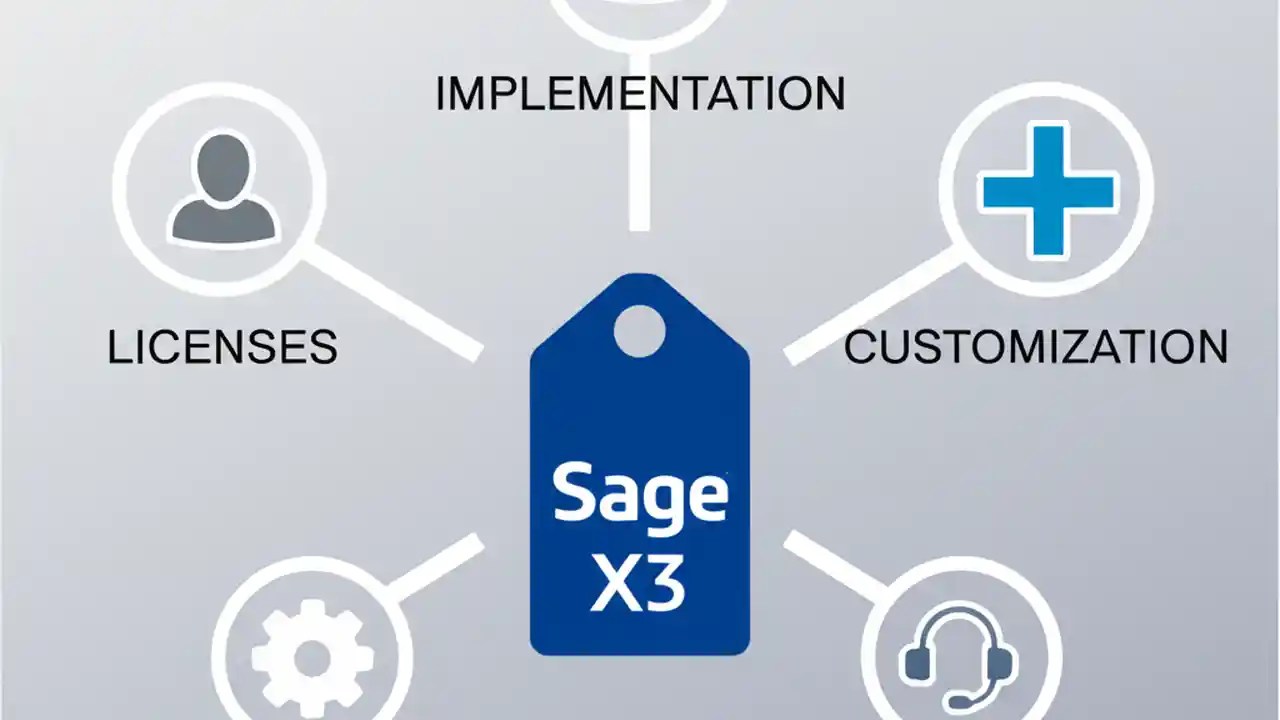 IMPLEMENTATION

LICENSES

CUSTOMIZATION

Sage X3