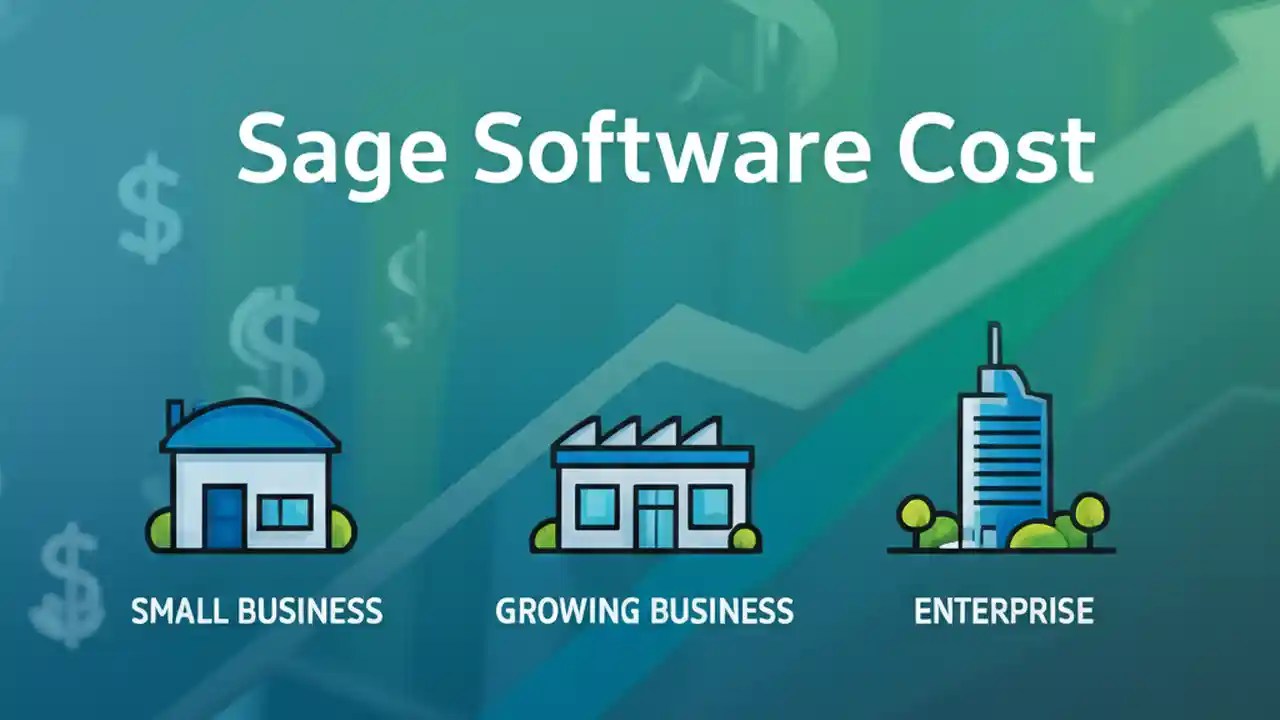 Sage Software Cost

SMALL BUSINESS

GROWING BUSINESS

ENTERPRISE