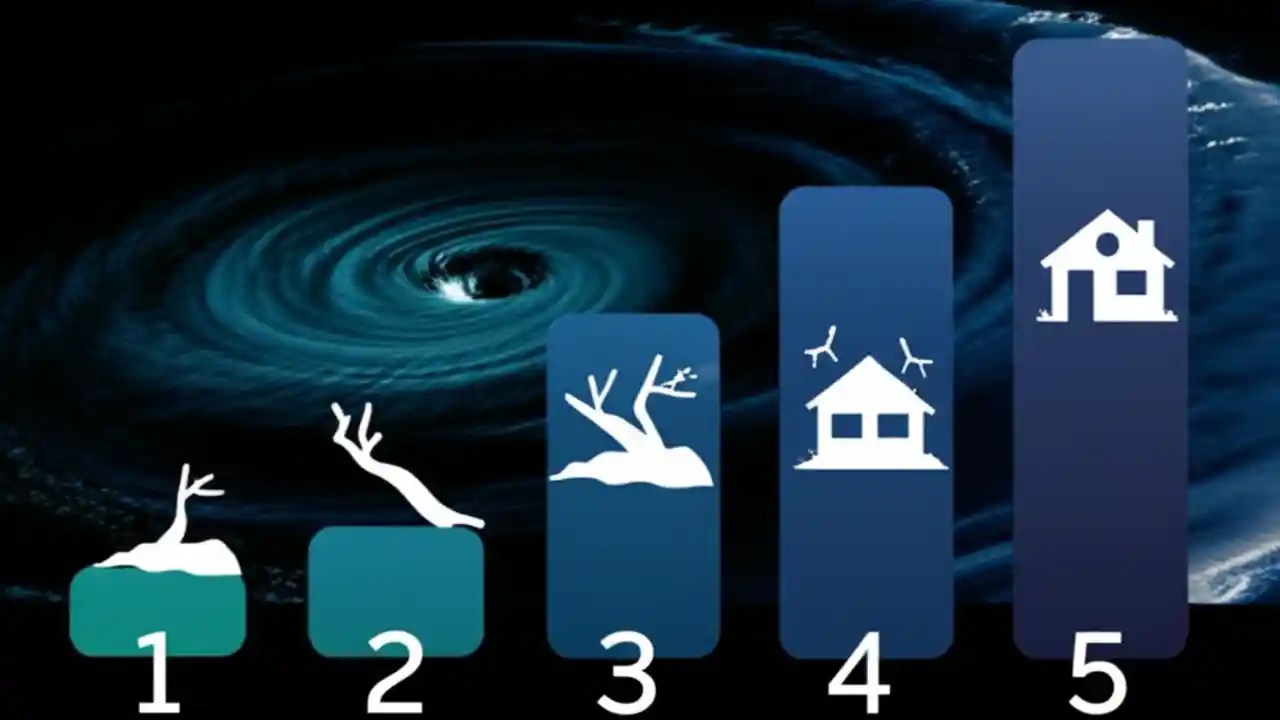 1 2 3 4 5