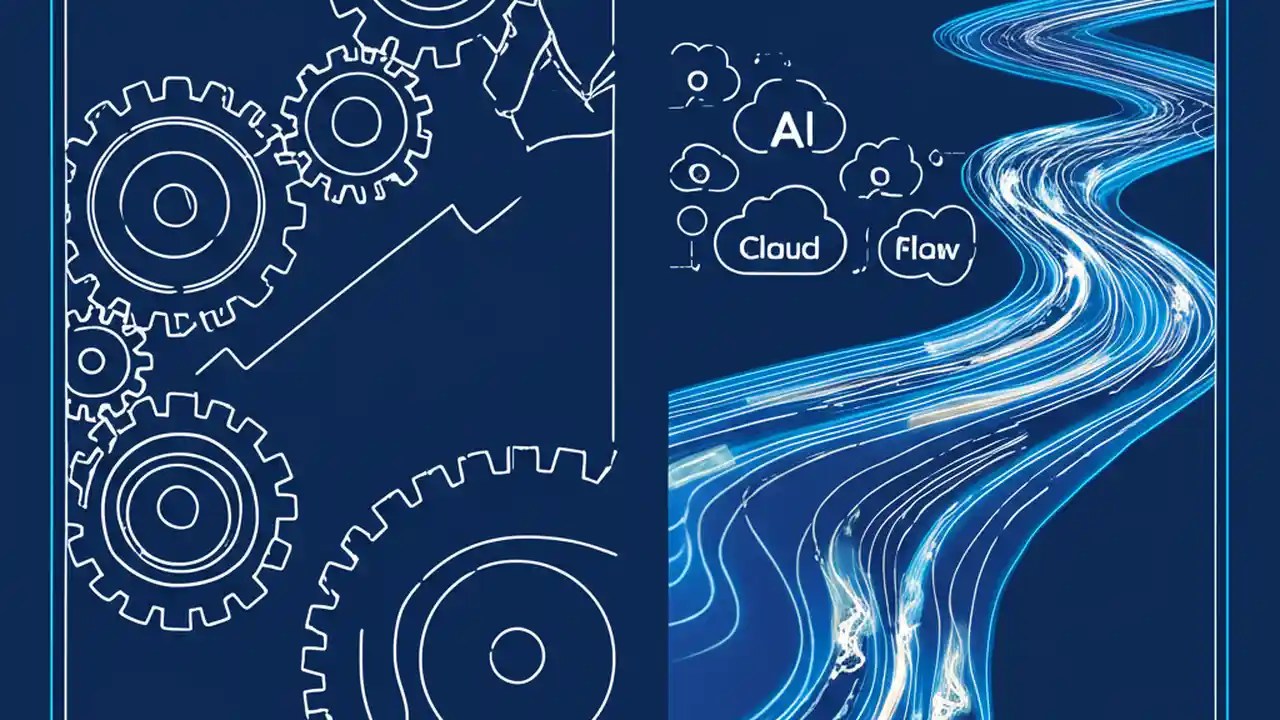 AI

Cloud

Flaw