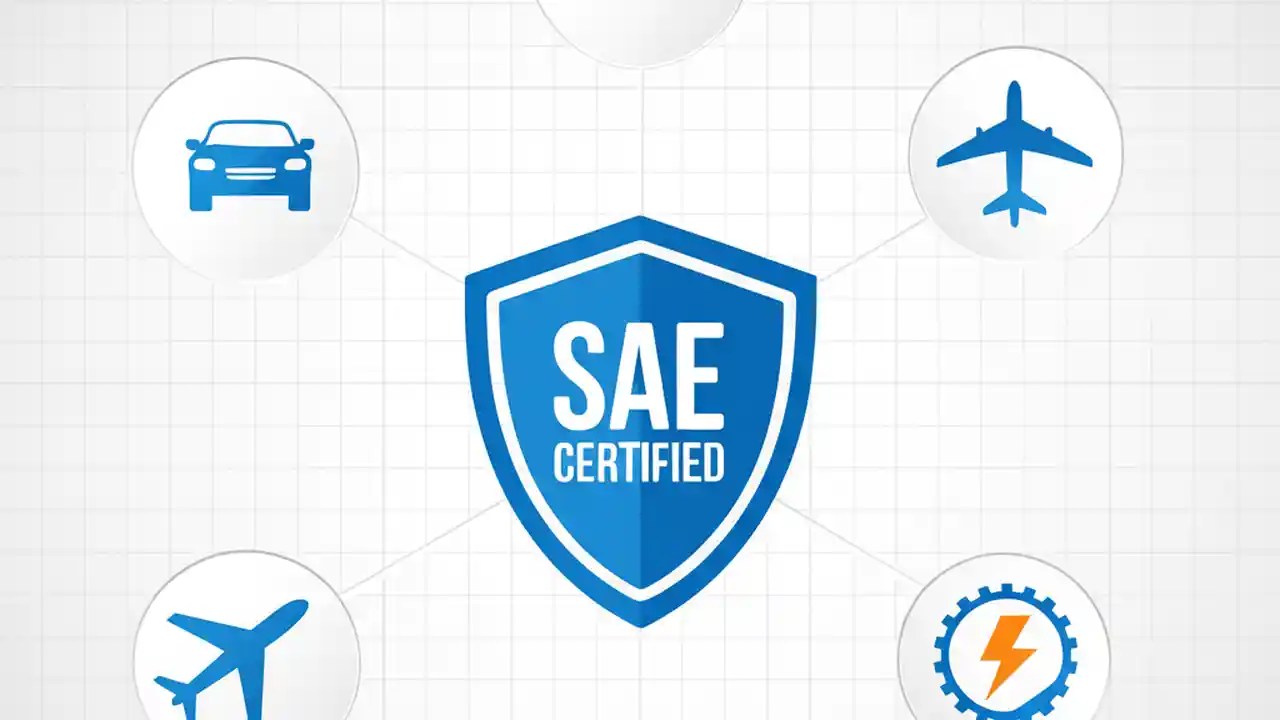 SAE
CERTIFIED