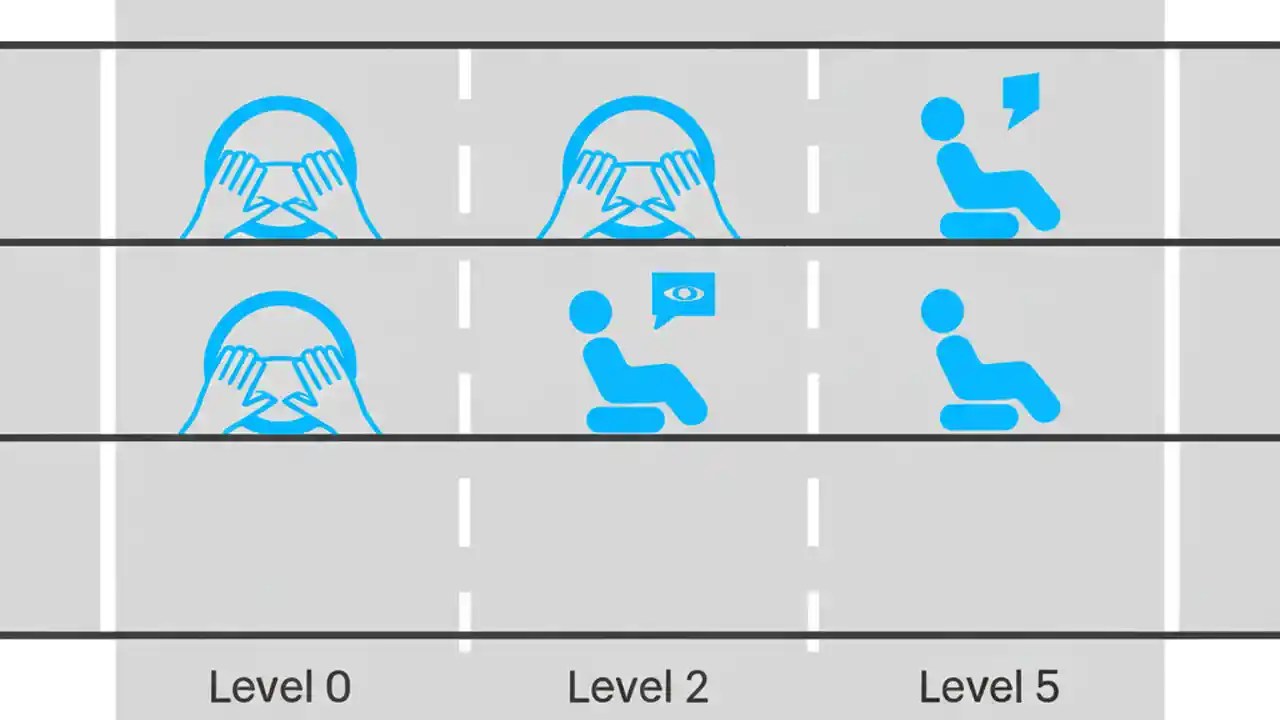 Level 0

Level 2

Level 5