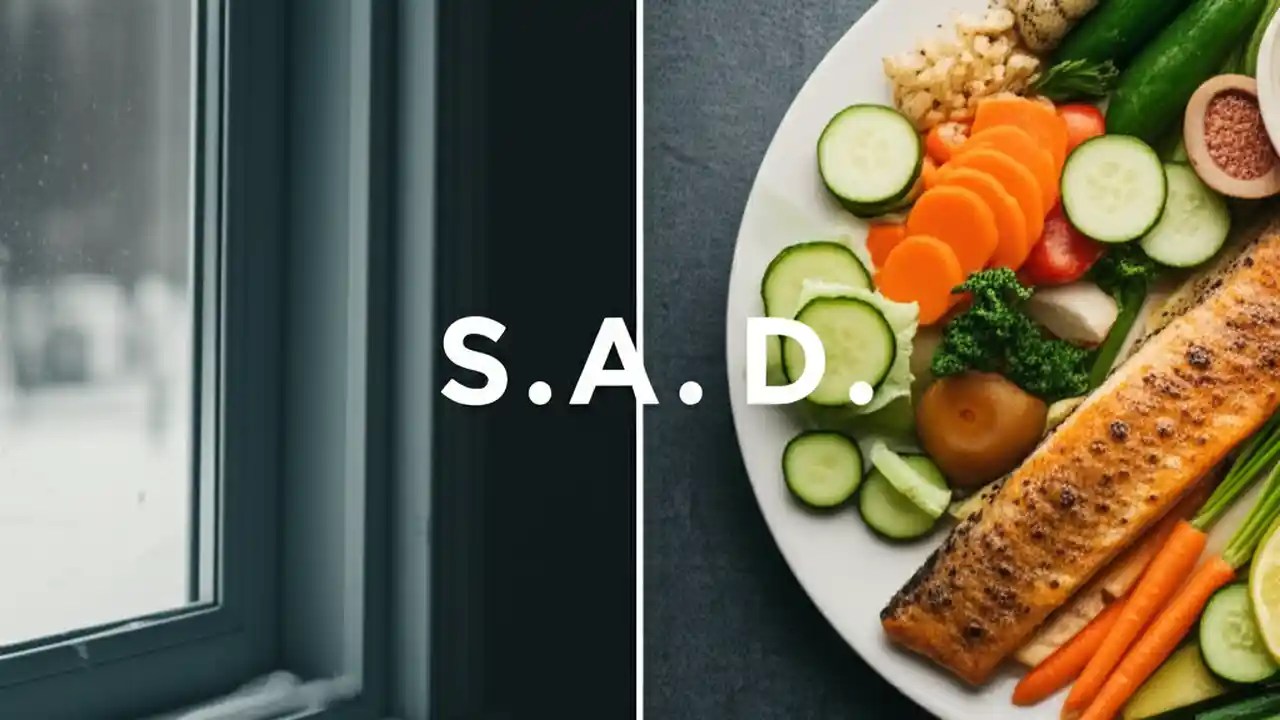 S.A.D.