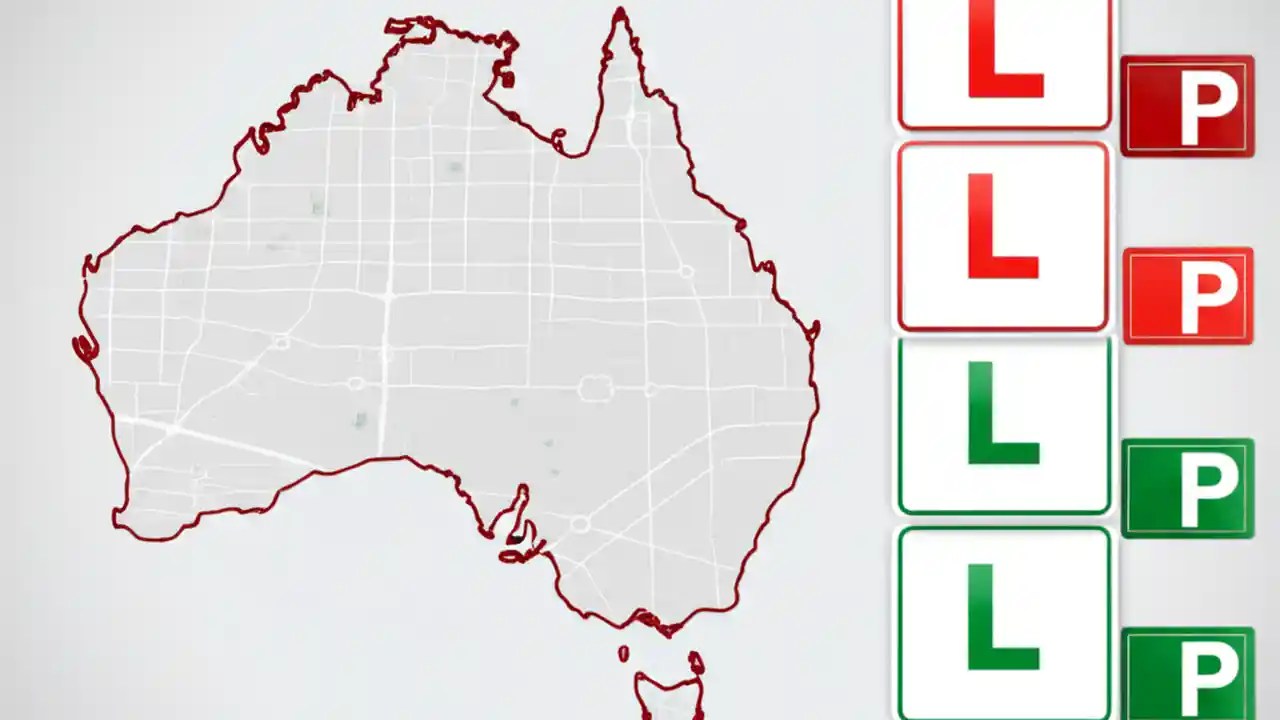 L
P
L
P
L
P
L
P