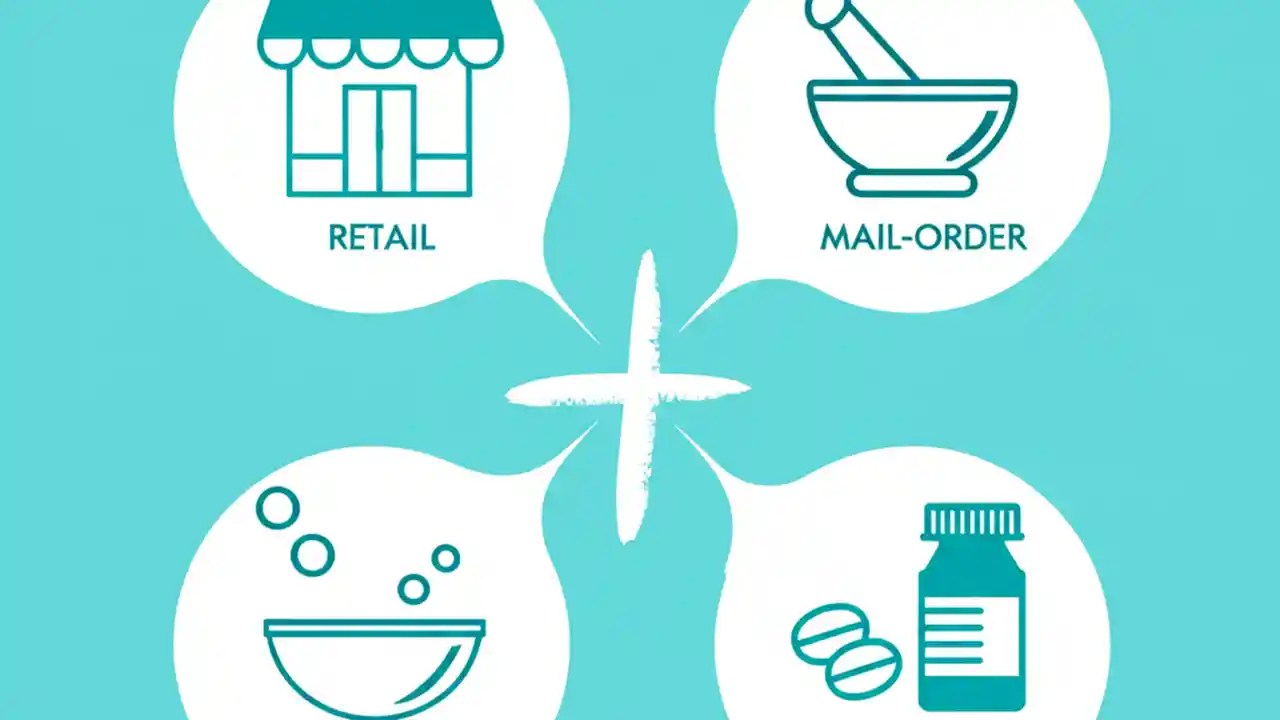 RETAIL

MAIL-ORDER