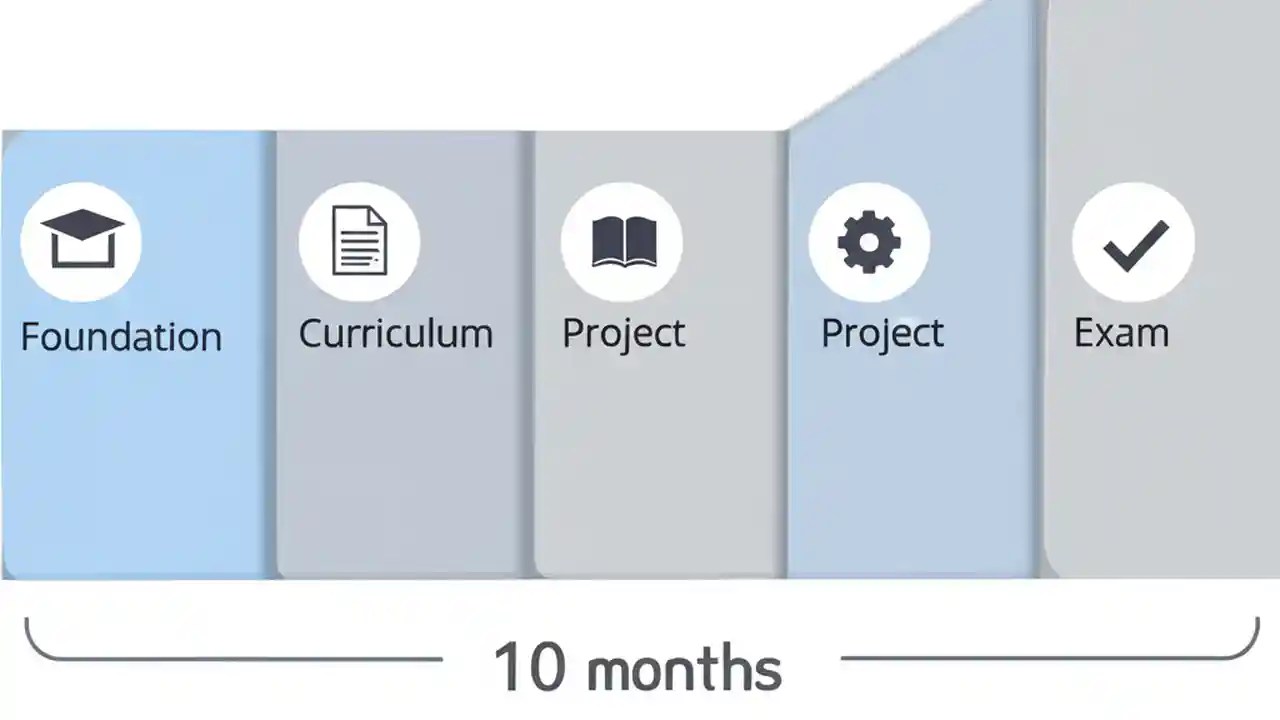 Foundation

Curriculum

Project

Project

Exam

10 months