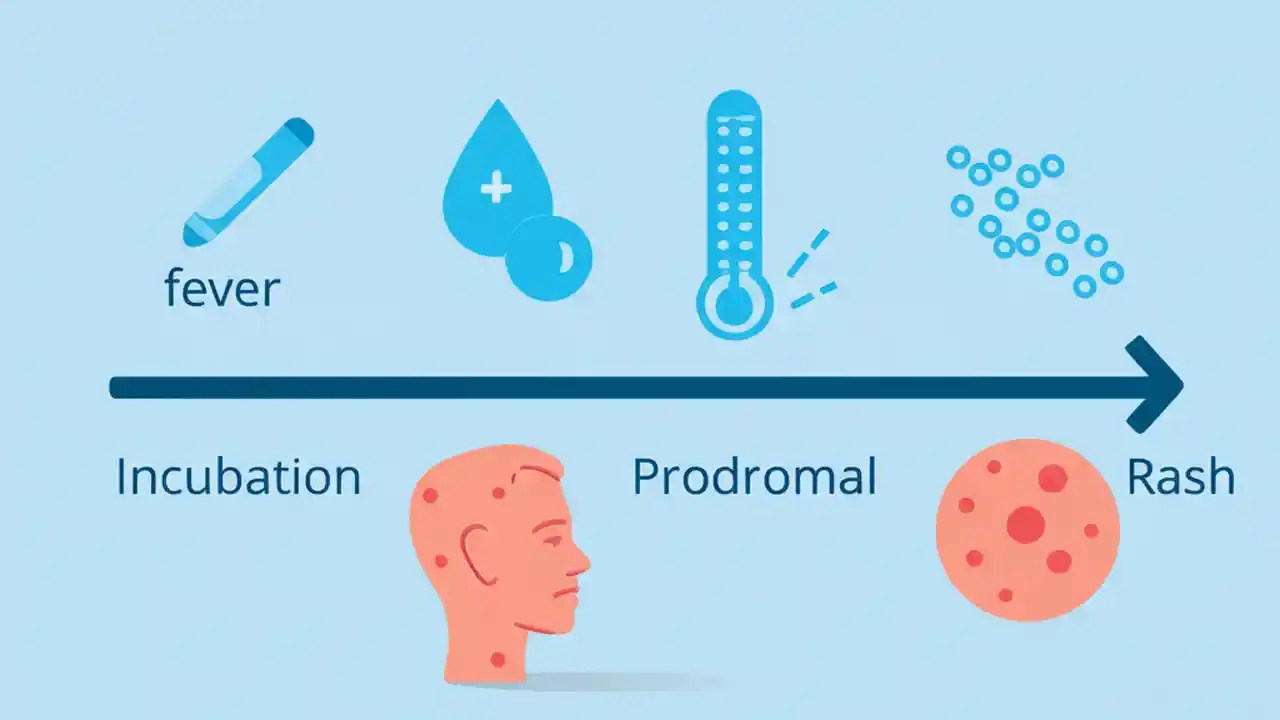 fever

Incubation

Prodromal

Rash