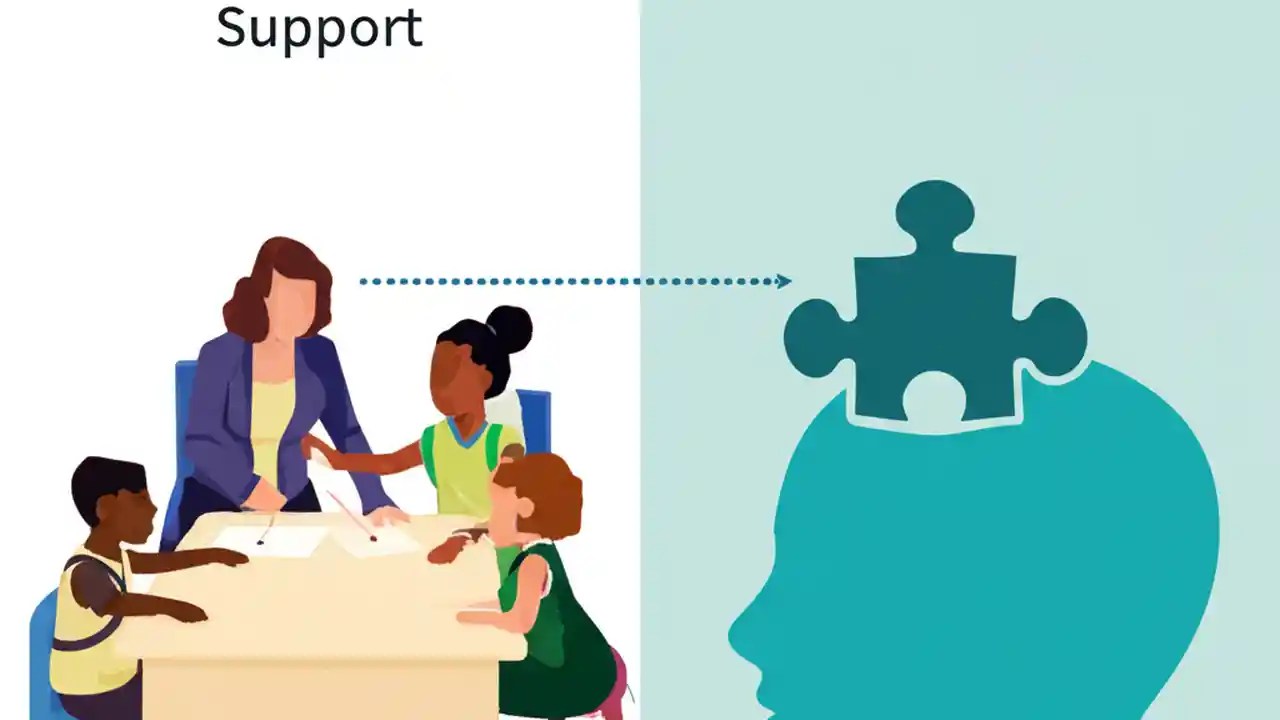 Support