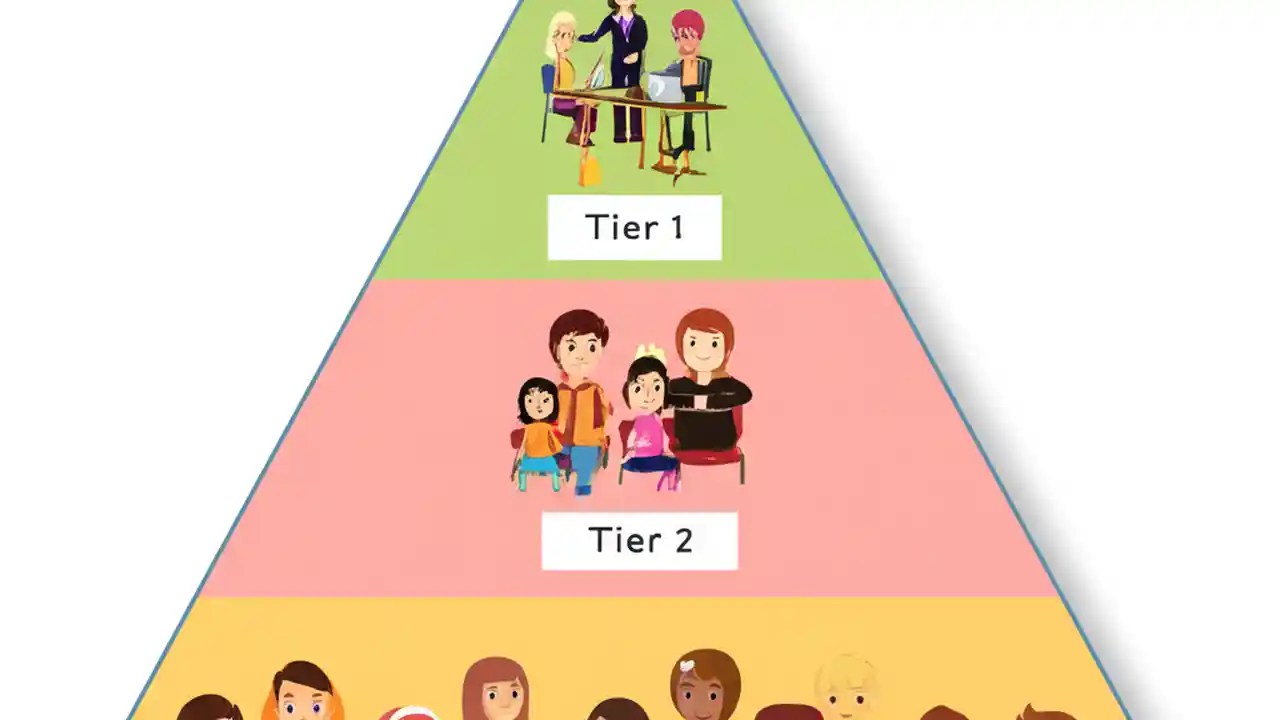 Tier 1

Tier 2