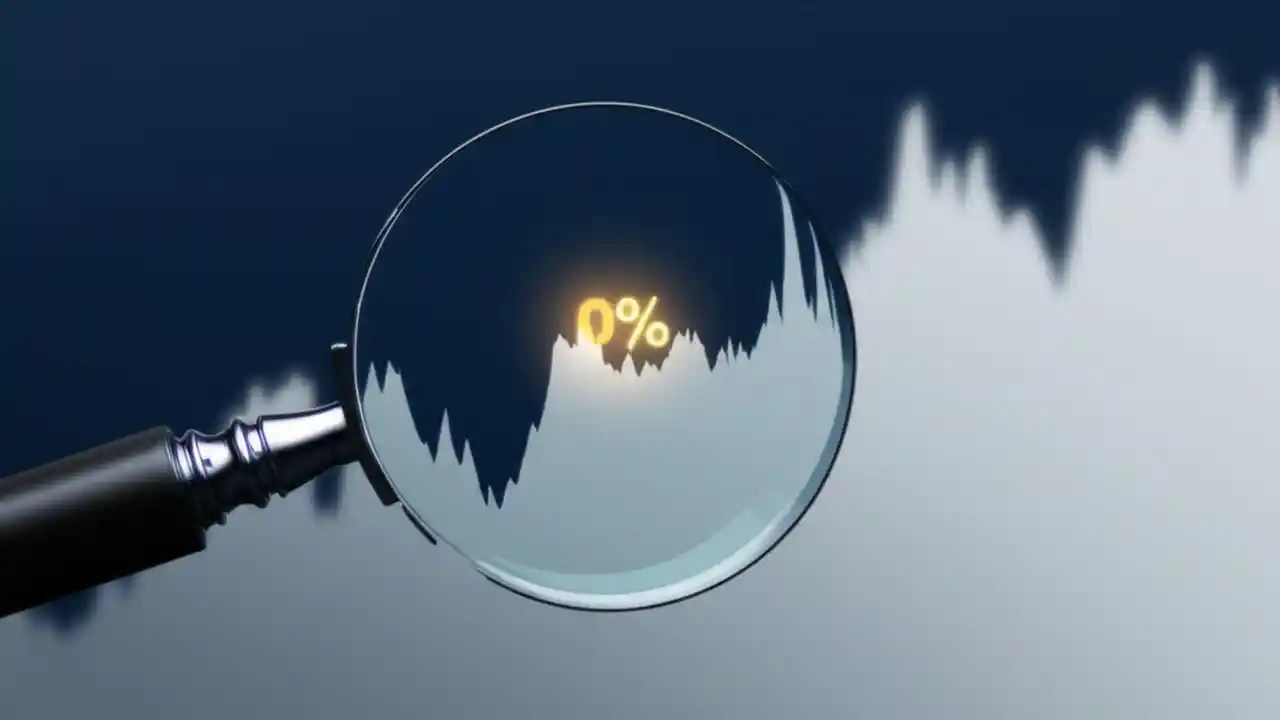 0%