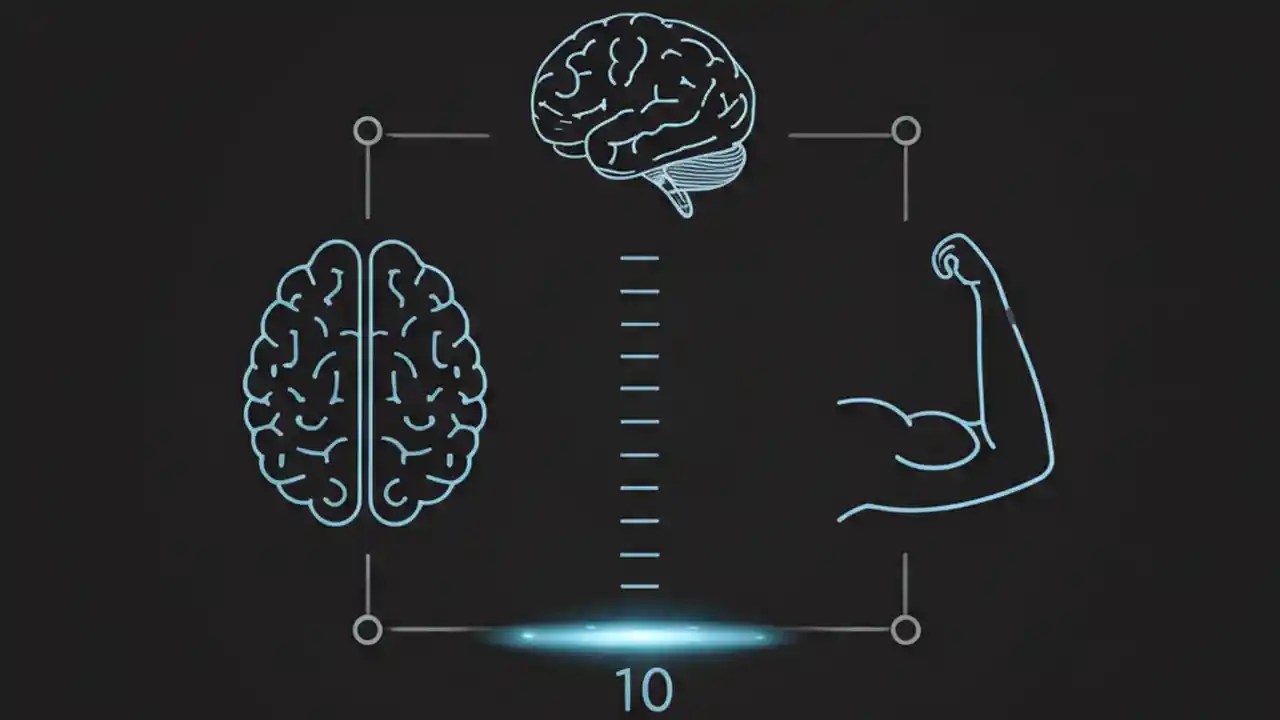 10