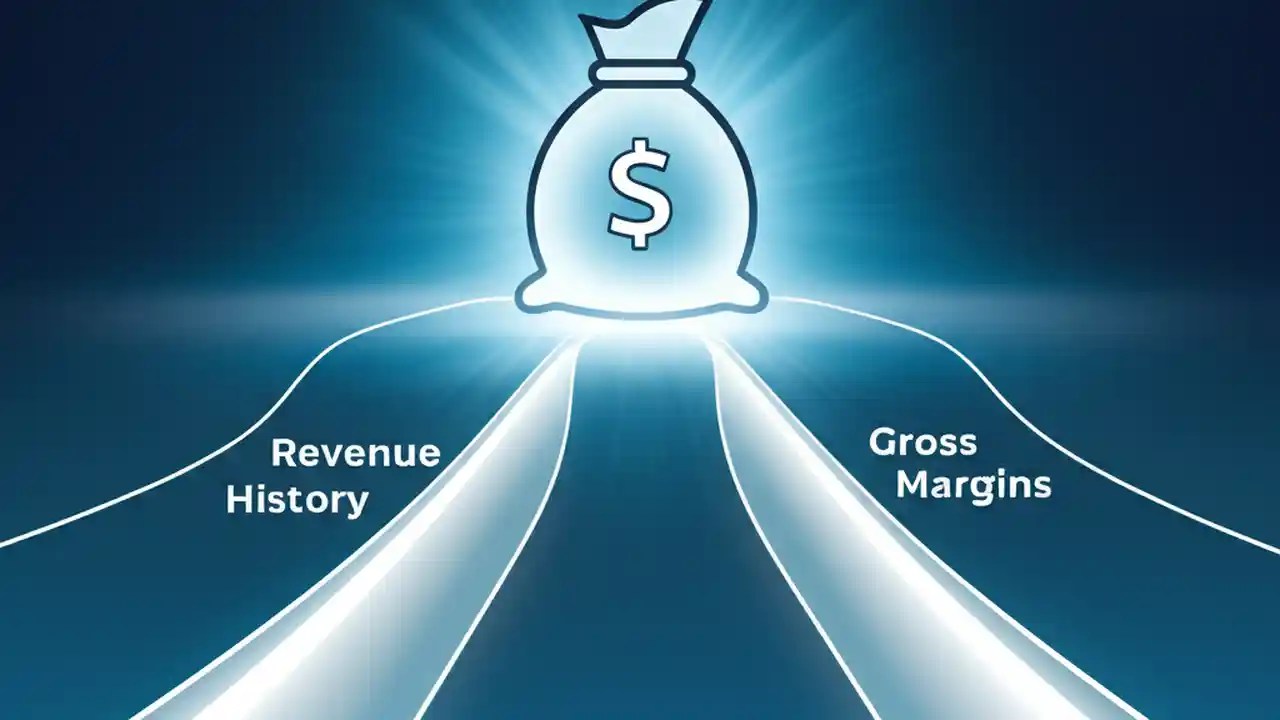 $

Revenue History

Gross Margins