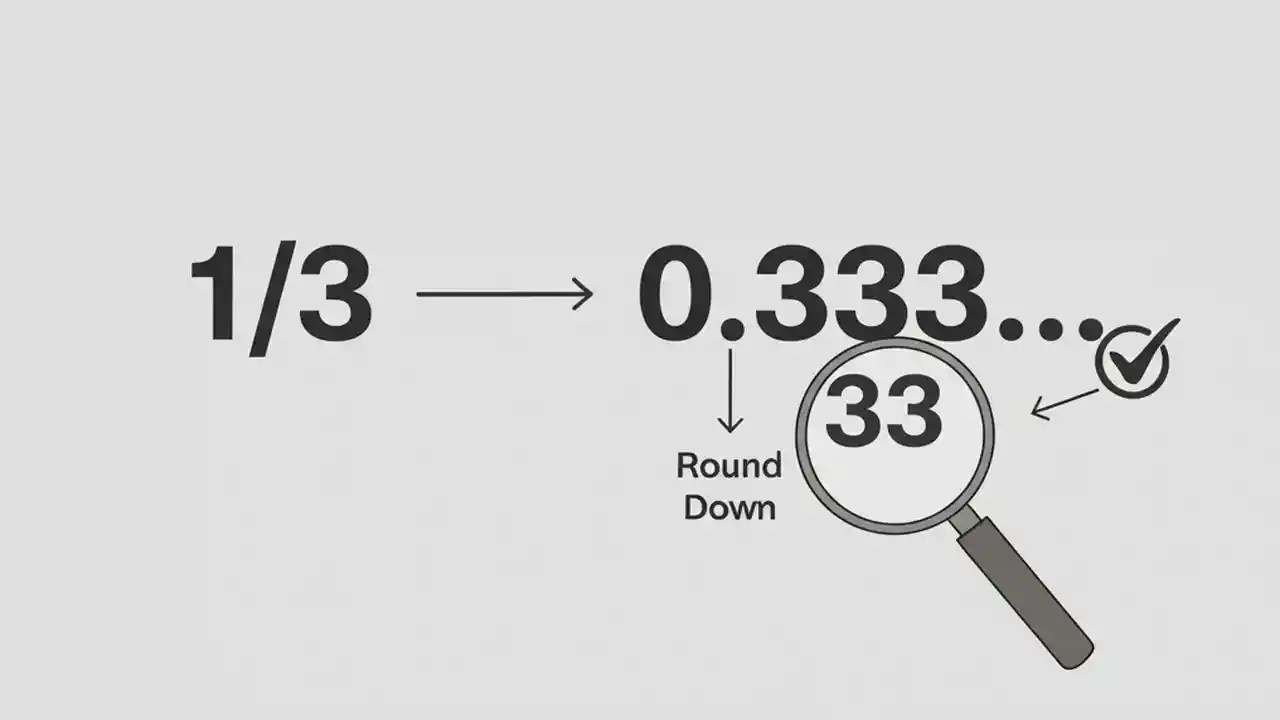 1/3 → 0.333...

Round Down

33