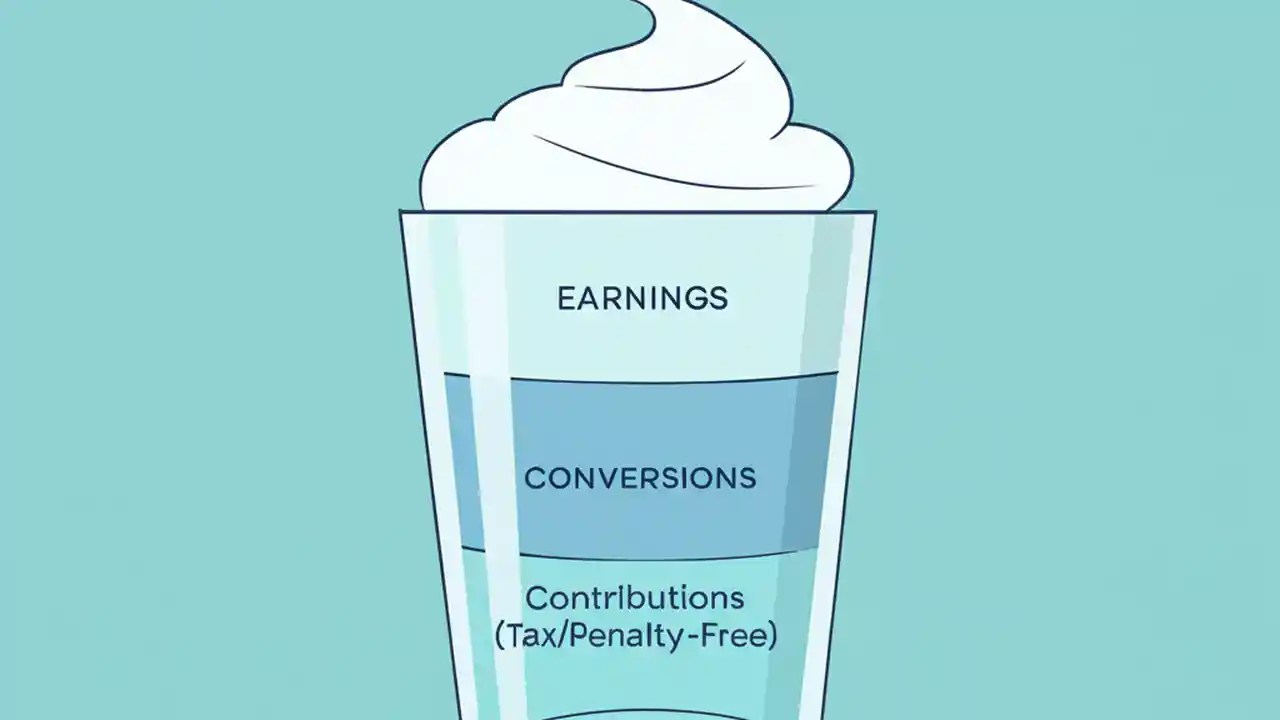 EARNINGS

CONVERSIONS

Contributions (Tax/Penalty-Free)