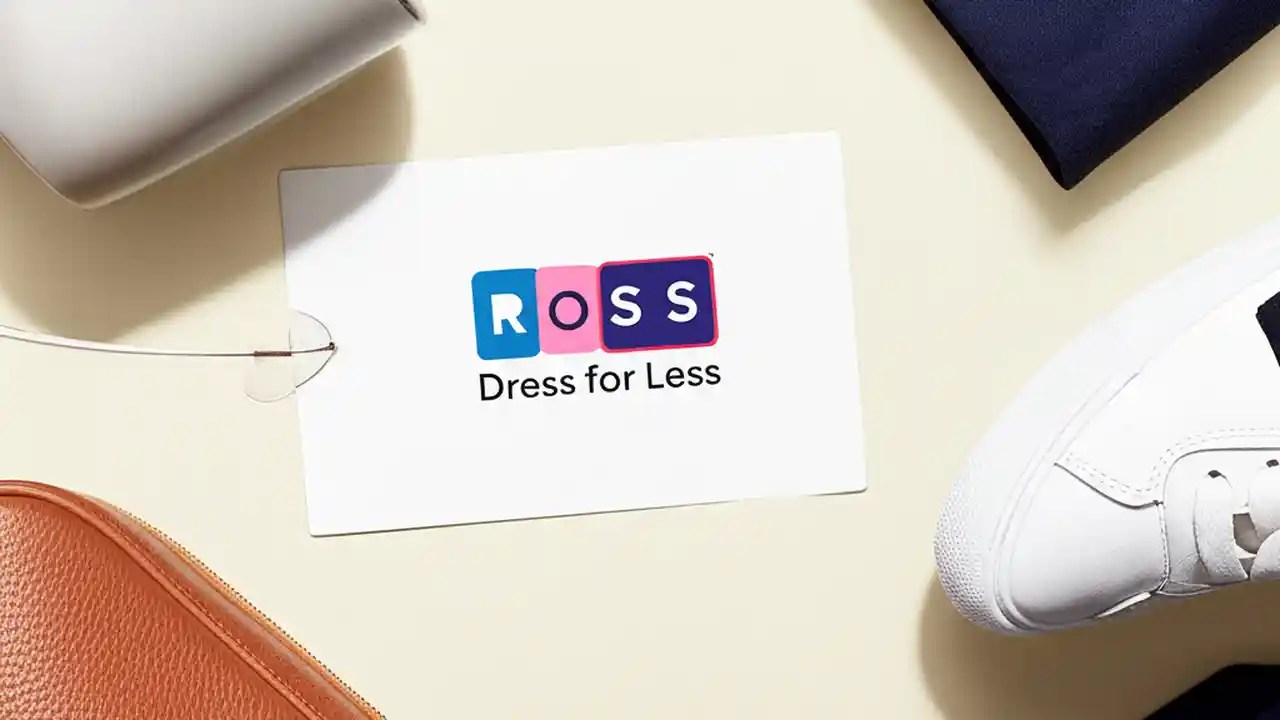 ROSS
Dress for Less