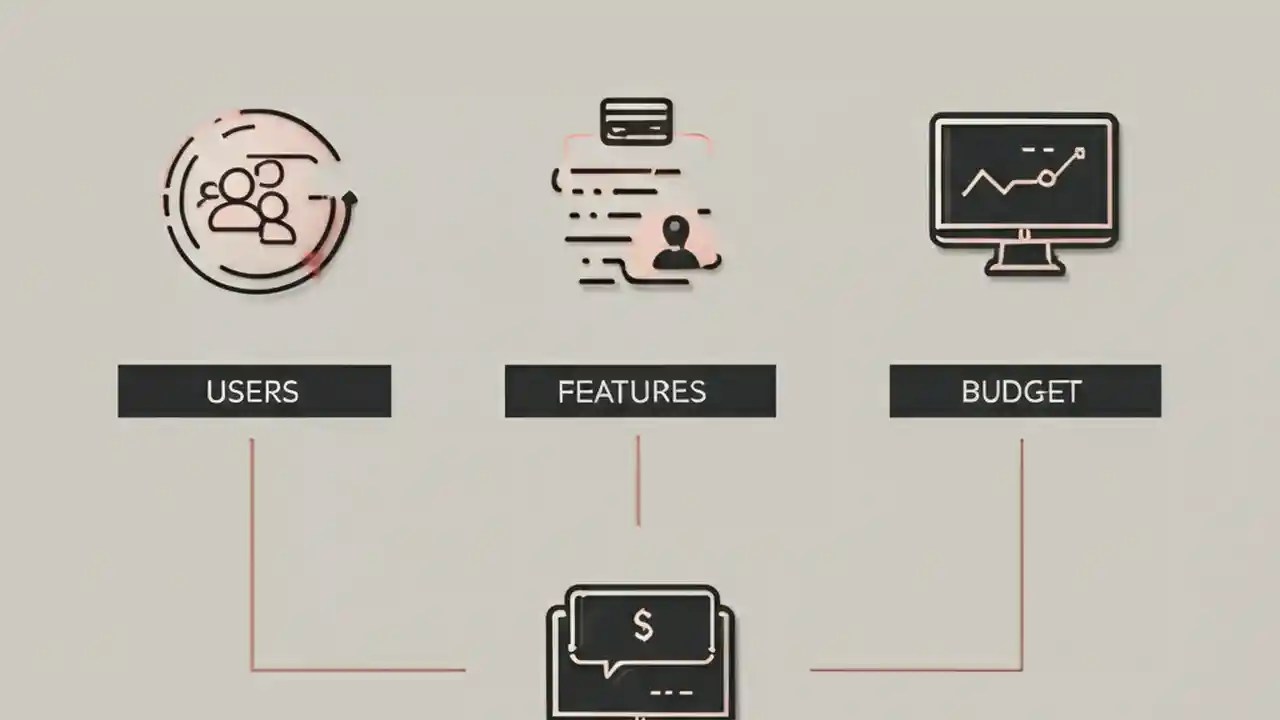 USERS

FEATURES

BUDGET

$