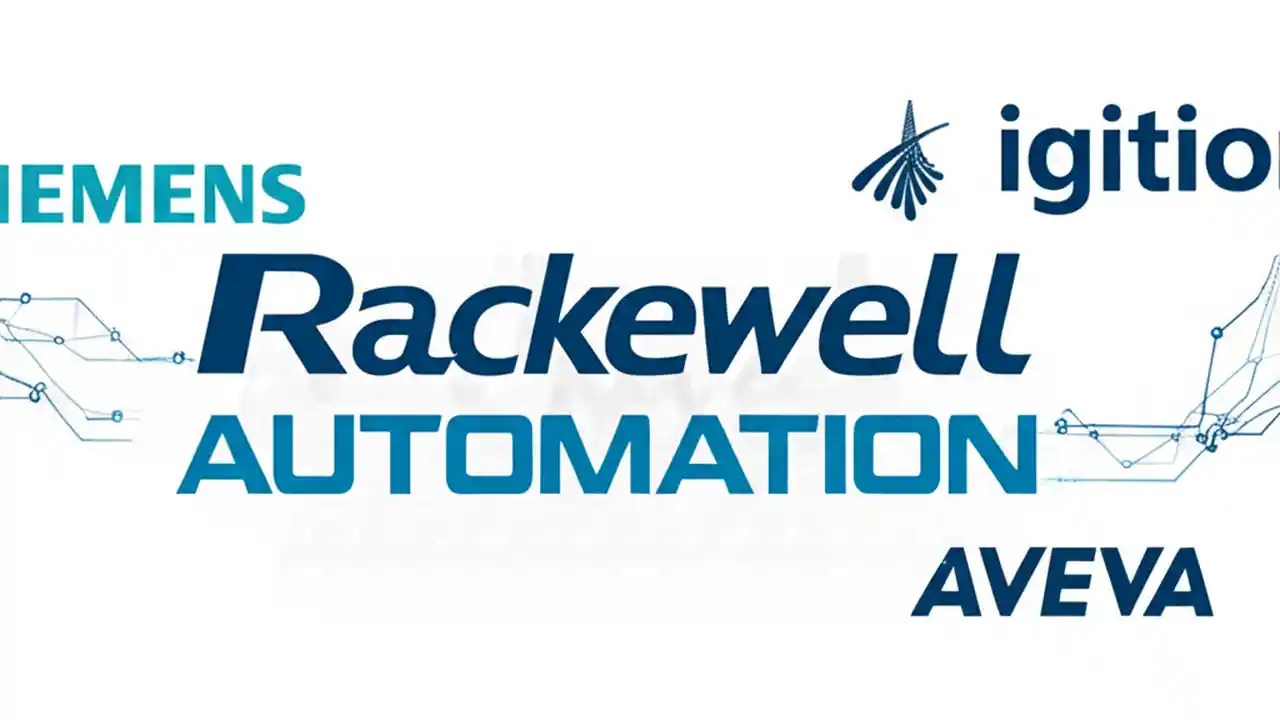 IEMENS

igitio

Rackewell
AUTOMATION

AVEVA