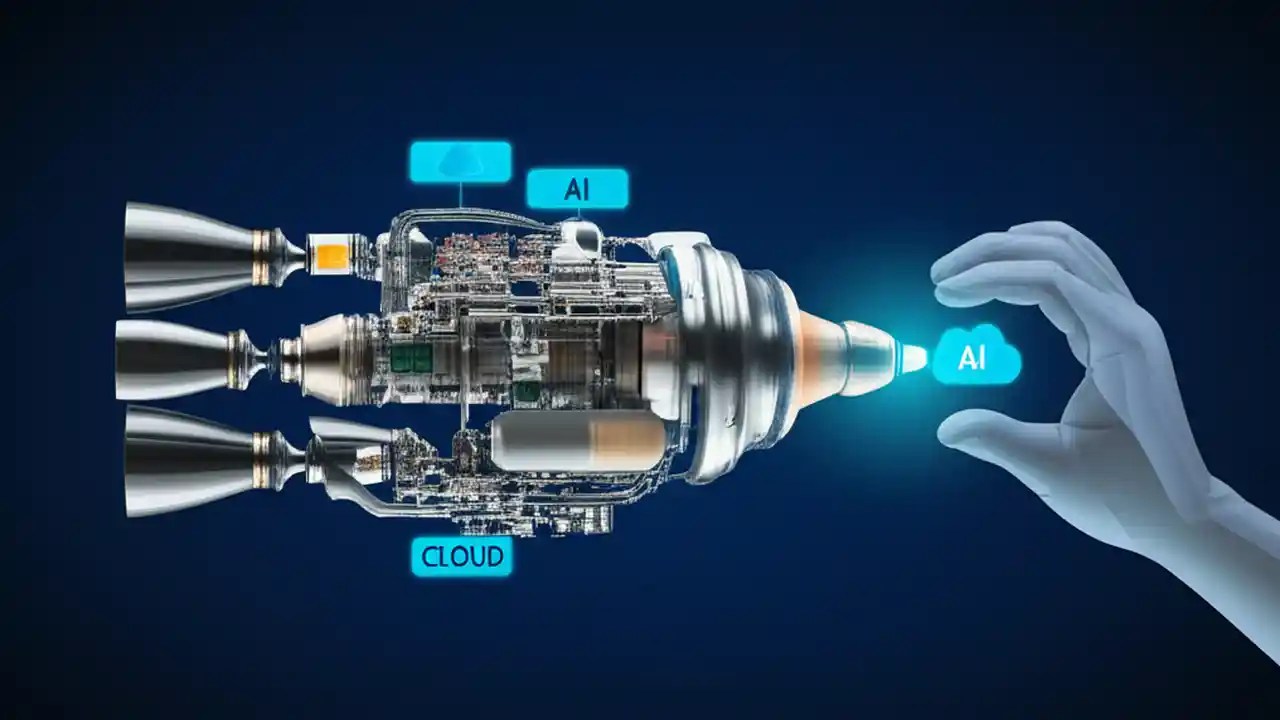 AI

AI

CLOUD