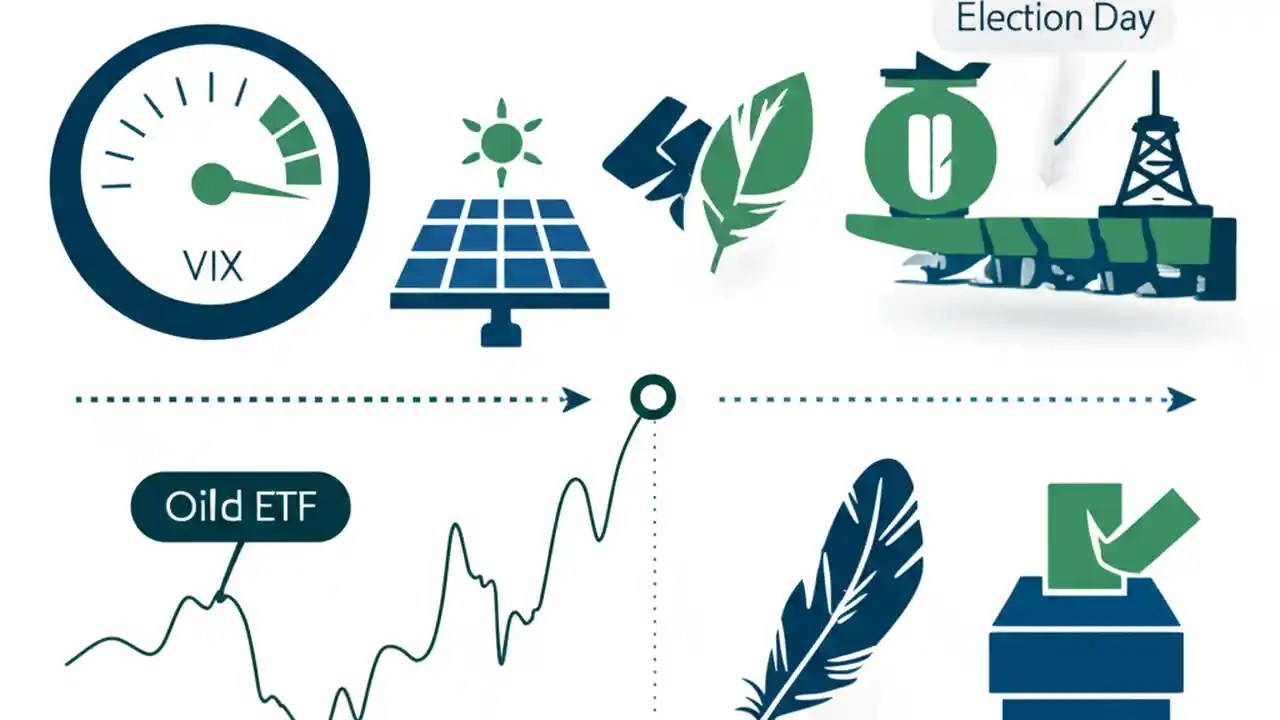 Election Day

VIX

Oild ETF