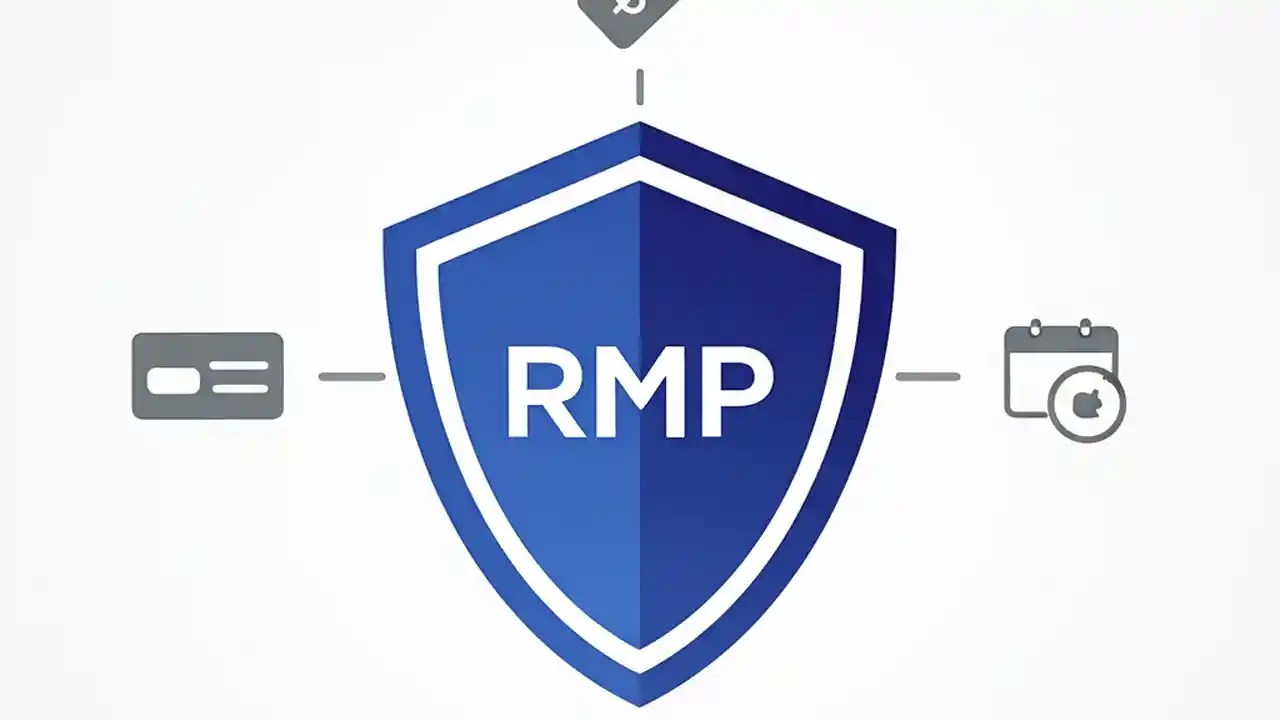 RMP